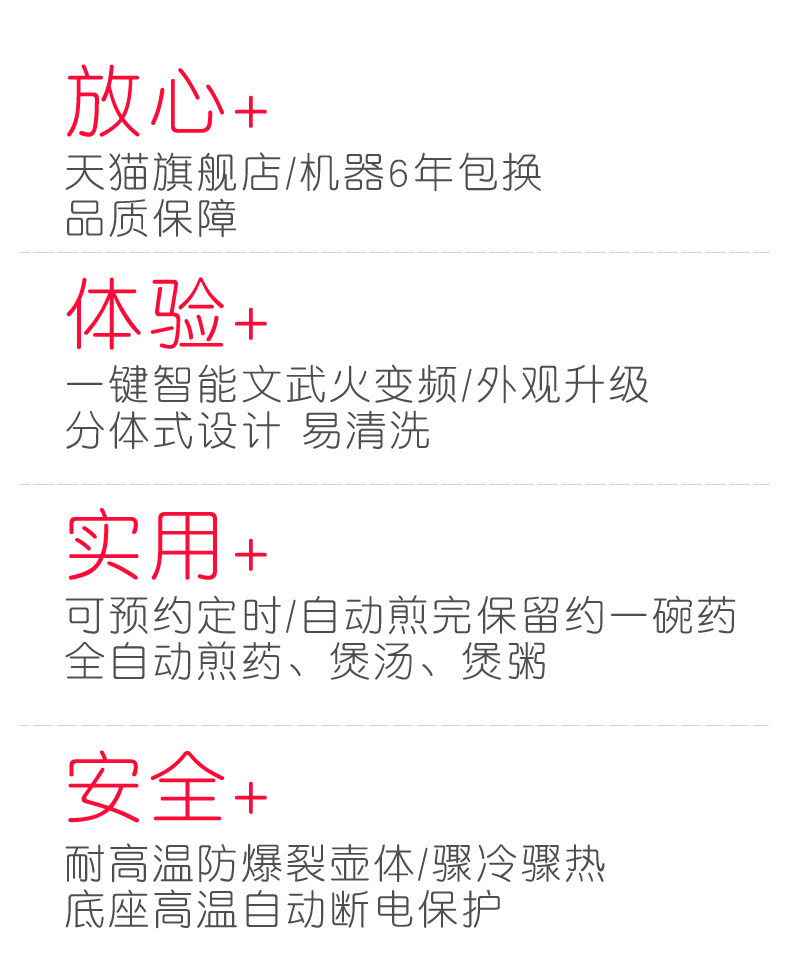 放心+

天猫旗舰店/机器6年包换
品质保障

体验+

一键智能文武火变频/外观升级
分体式设计 易清洗

实用+

可预约定时/自动煎完保留约一碗药
全自动煎药、煲汤、煲粥

安全+

耐高温防爆裂壶体/骤冷骤热
底座高温自动断电保护