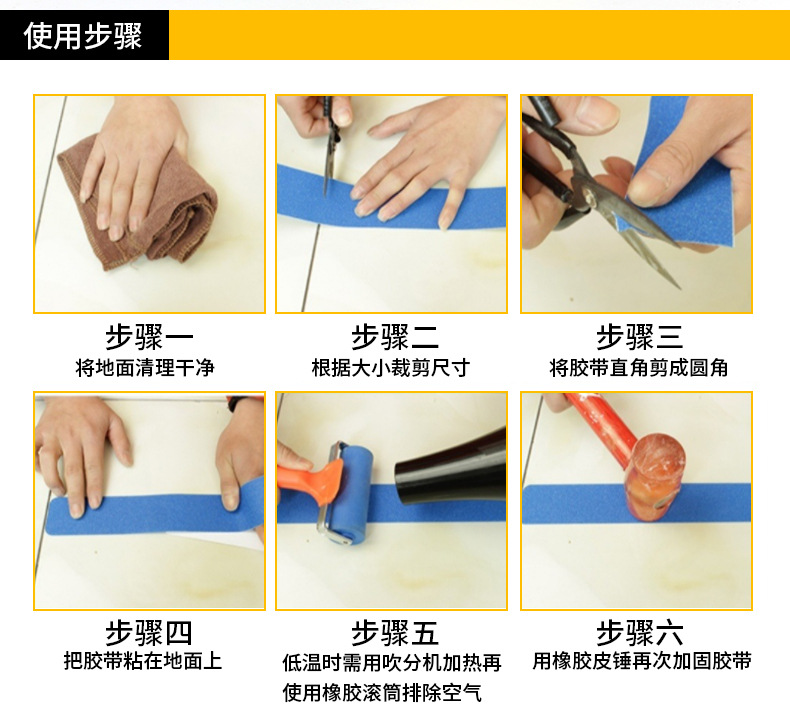 使用步骤

步骤一
将地面清理干净

步骤二
根据大小裁剪尺寸

步骤三
将胶带直角剪成圆角

步骤四
把胶带粘在地面上

步骤五
低温时需用吹分机加热再使用橡胶滚筒排除空气

步骤六
用橡胶皮锤再次加固胶带