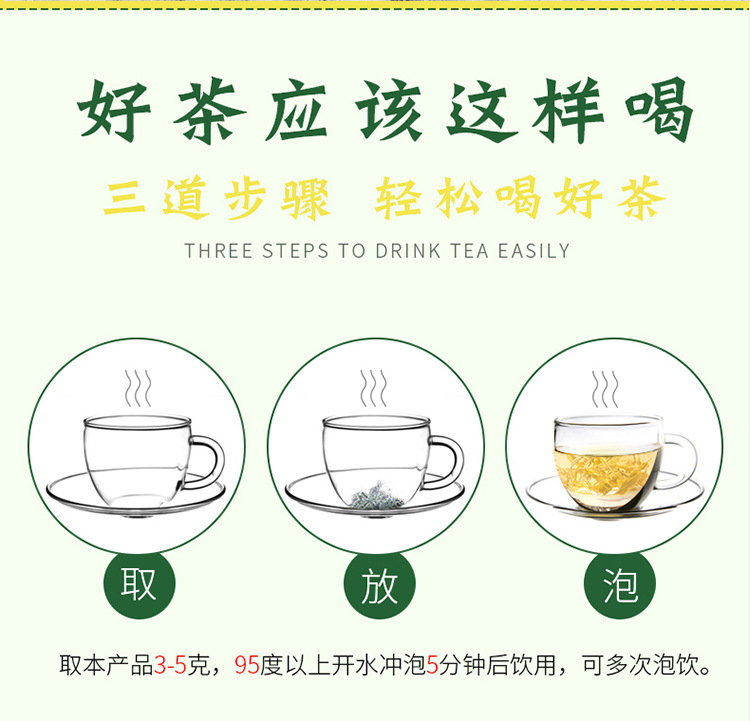 好茶应该这样喝

三道步骤 轻松喝好茶

THREE STEPS TO DRINK TEA EASILY

取

放

泡

取本产品3-5克，95度以上开水冲泡5分钟后饮用，可多次泡饮。