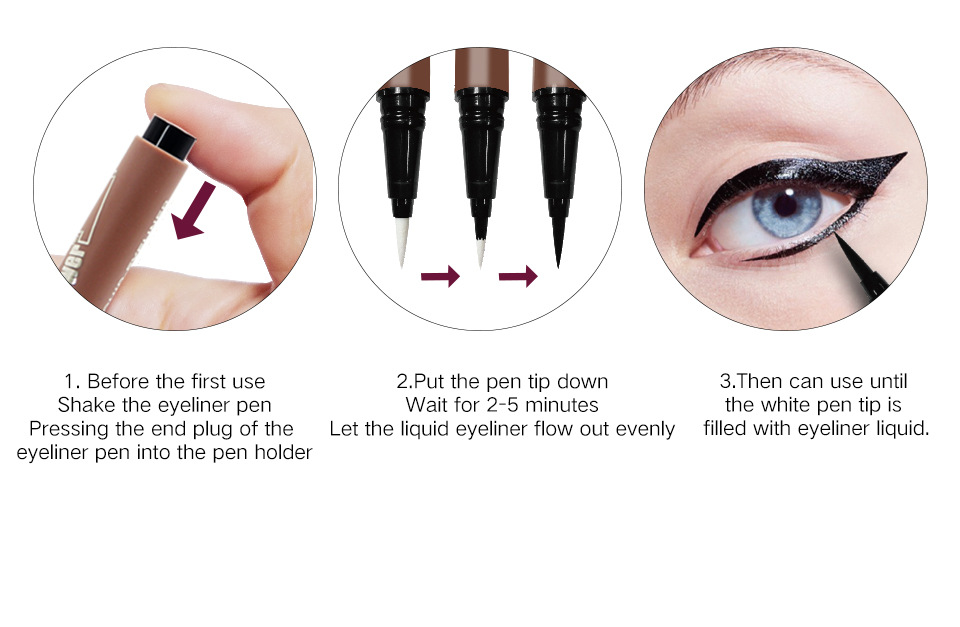 1. Before the first use
Shake the eyeliner pen
Pressing the end plug of the
eyeliner pen into the pen holder

2.Put the pen tip down
Wait for 2-5 minutes
Let the liquid eyeliner flow out evenly

3.Then can use until
the white pen tip is
filled with eyeliner liquid.