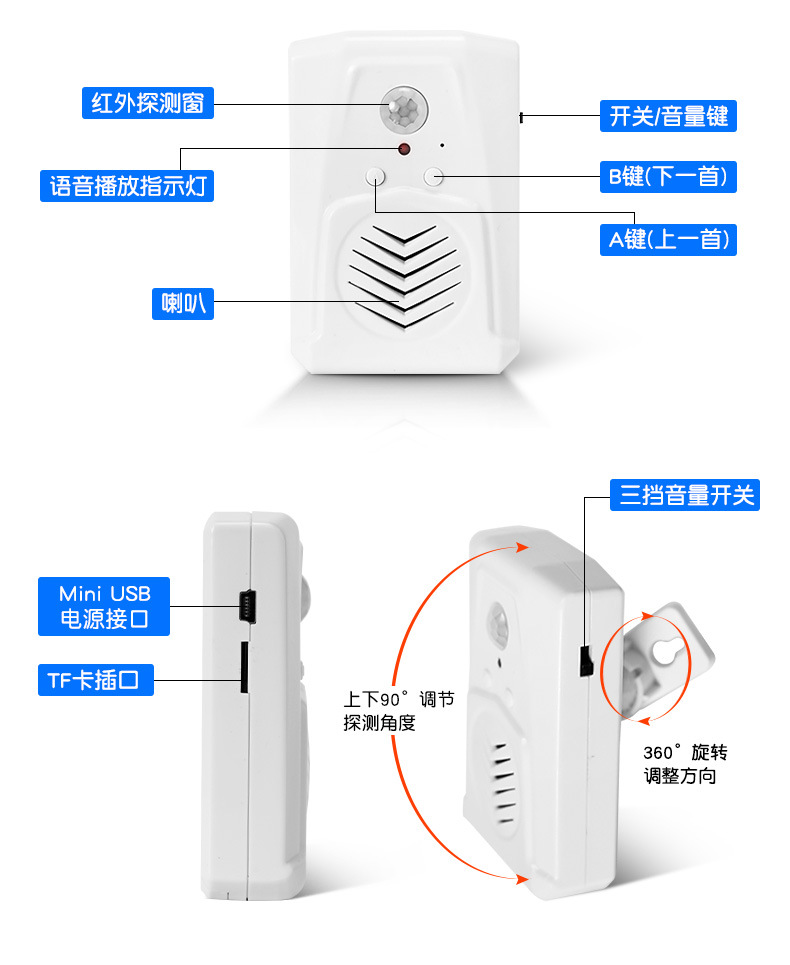 红外探测窗

开关/音量键

语音播放指示灯

B键(下一首)

A键(上一首)

喇叭

三挡音量开关

Mini USB 电源接口

TF卡插口

上下90°调节 探测角度

360°旋转 调整方向