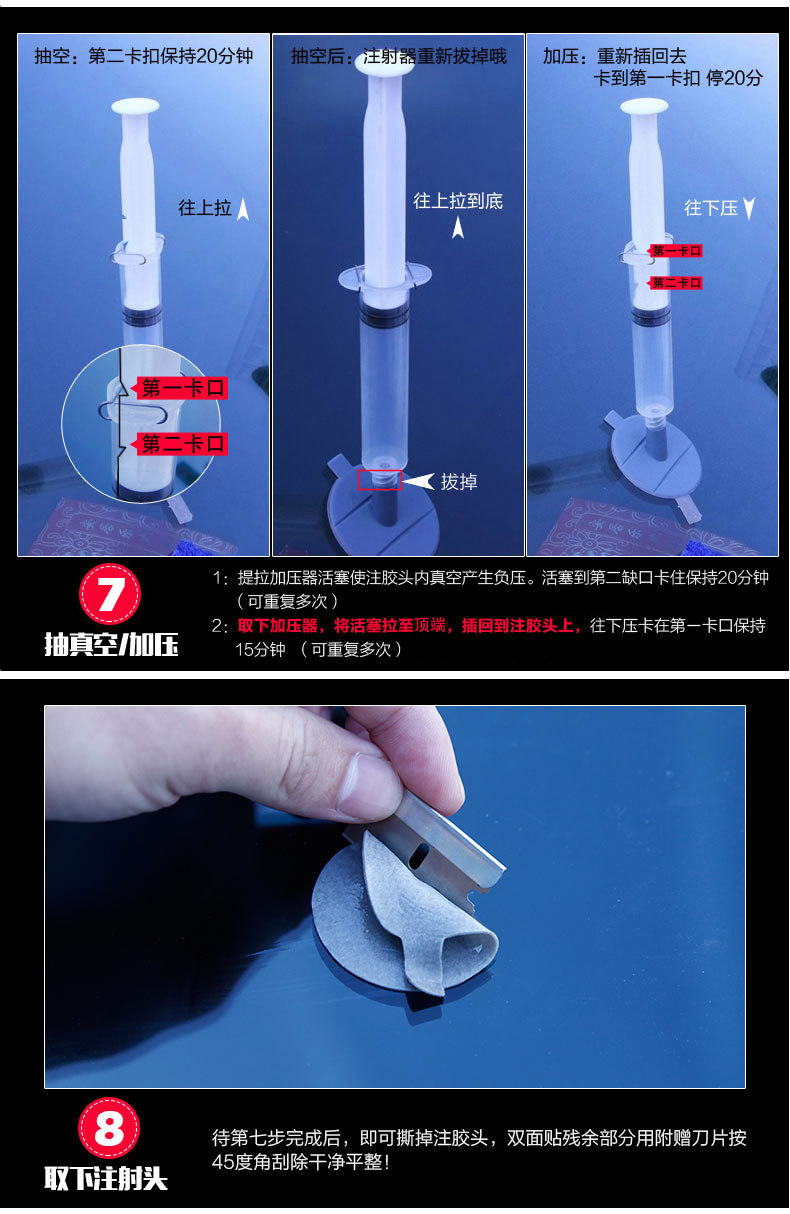 抽空：第二卡扣保持20分钟

往上拉

第一卡口

第二卡口

抽空后：注射器重新拔掉哦

往上拉到底

拔掉

加压：重新插回去
卡到第一卡扣 停20分

往下压

第一卡口

第二卡口

7

抽真空/加压

1：提拉加压器活塞使注胶头内真空产生负压。活塞到第二缺口卡住保持20分钟（可重复多次）

2：取下加压器，将活塞拉至顶端，插回到注胶头上，往下压卡在第一卡口保持15分钟 （可重复多次）

8

取下注射头

待第七步完成后，即可撕掉注胶头，双面贴残余部分用附赠刀片按45度角刮除干净平整！