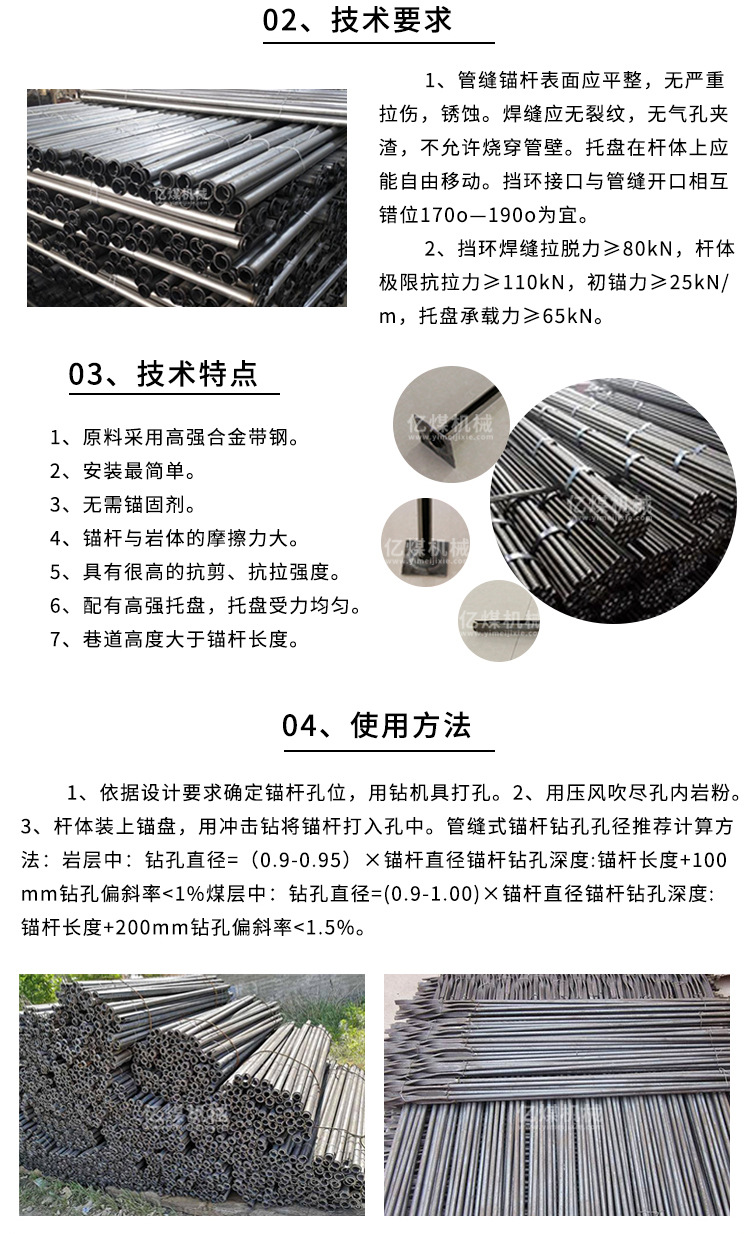 02、技术要求

亿煤机械

1、管缝锚杆表面应平整，无严重拉伤，锈蚀。焊缝应无裂纹，无气孔夹渣，不允许烧穿管壁。托盘在杆体上应能自由移动。挡环接口与管缝开口相互错位170o—190o为宜。

2、挡环焊缝拉脱力≥80kN，杆体极限抗拉力≥110kN，初锚力≥25kN/m，托盘承载力≥65kN。

03、技术特点

1、原料采用高强合金带钢。
2、安装最简单。
3、无需锚固剂。
4、锚杆与岩体的摩擦力大。
5、具有很高的抗剪、抗拉强度。
6、配有高强托盘，托盘受力均匀。
7、巷道高度大于锚杆长度。

亿煤机械
亿煤机械
亿煤机械
亿煤机械

04、使用方法

1、依据设计要求确定锚杆孔位，用钻机具打孔。2、用压风吹尽孔内岩粉。3、杆体装上锚盘，用冲击钻将锚杆打入孔中。管缝式锚杆钻孔孔径推荐计算方法：岩层中：钻孔直径=（0.9-0.95）×锚杆直径锚杆钻孔深度:锚杆长度+100mm钻孔偏斜率<1%煤层中：钻孔直径=(0.9-1.00)×锚杆直径锚杆钻孔深度:锚杆长度+200mm钻孔偏斜率<1.5%。

亿煤机械
亿煤机械