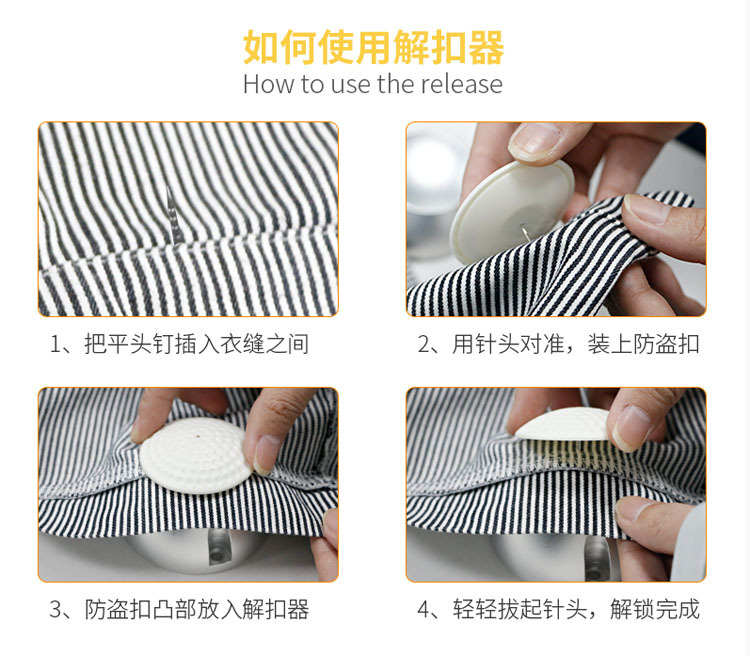 如何使用解扣器
How to use the release

1、把平头钉插入衣缝之间

2、用针头对准，装上防盗扣

3、防盗扣凸部放入解扣器

4、轻轻拔起针头，解锁完成