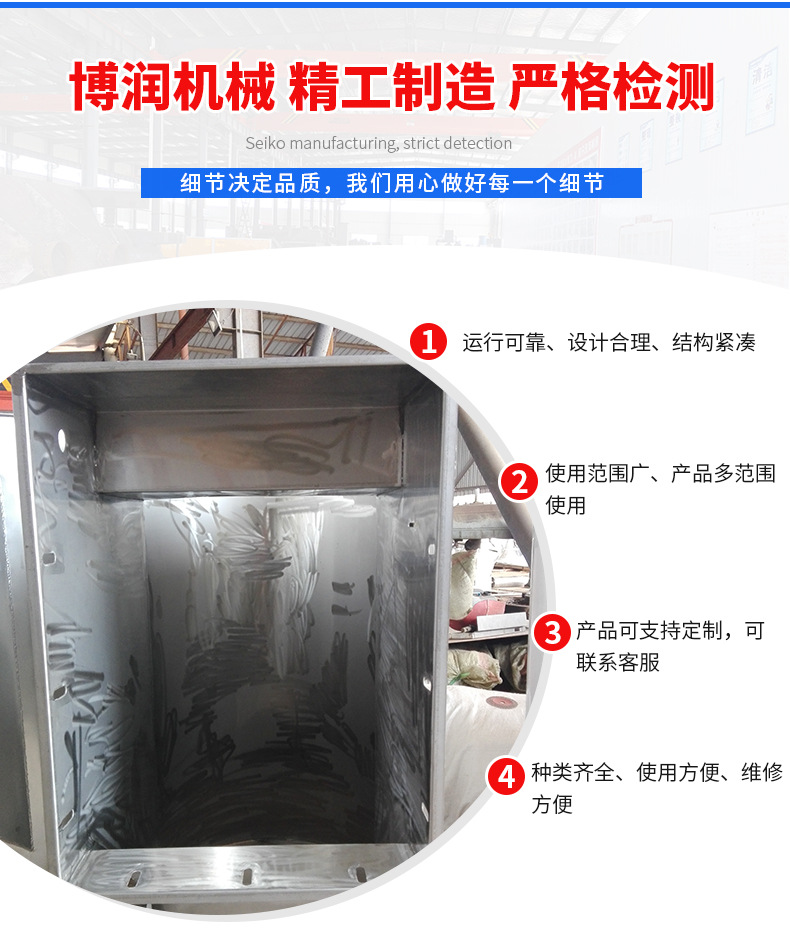 博润机械 精工制造 严格检测

Seiko manufacturing, strict detection

细节决定品质，我们用心做好每一个细节

1 运行可靠、设计合理、结构紧凑

2 使用范围广、产品多范围使用

3 产品可支持定制，可联系客服

4 种类齐全、使用方便、维修方便