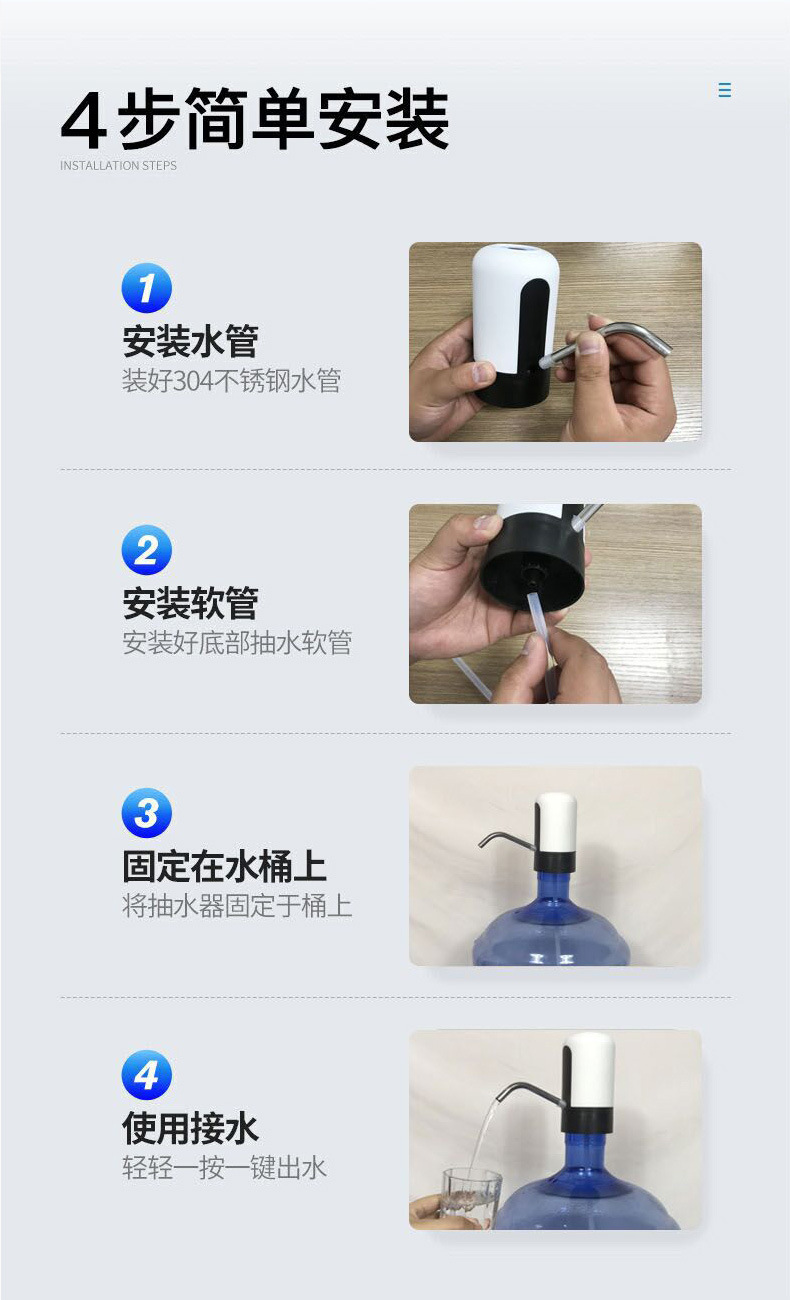 4步简单安装
INSTALLATION STEPS

1
安装水管
装好304不锈钢水管

2
安装软管
安装好底部抽水软管

3
固定在水桶上
将抽水器固定于桶上

4
使用接水
轻轻一按一键出水