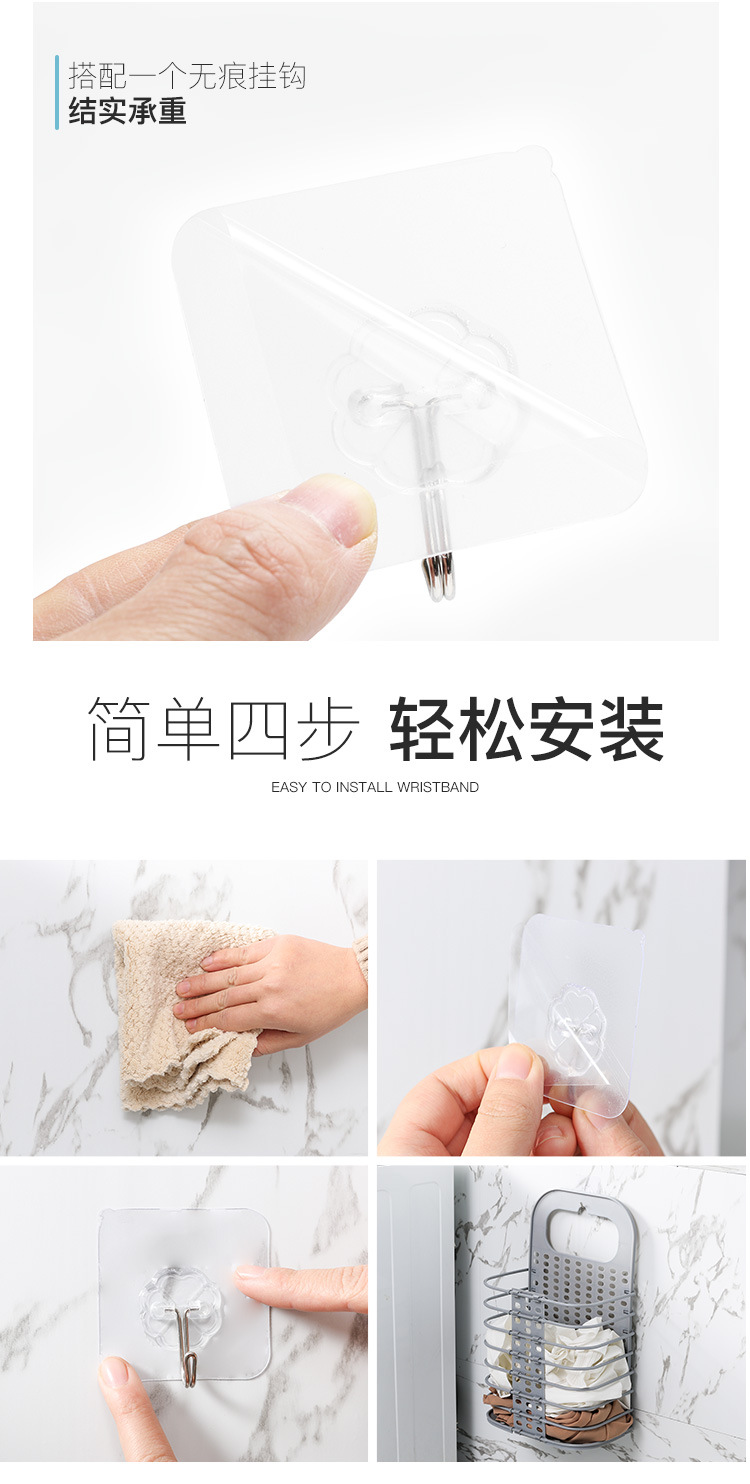 搭配一个无痕挂钩
结实承重

简单四步 轻松安装
EASY TO INSTALL WRISTBAND