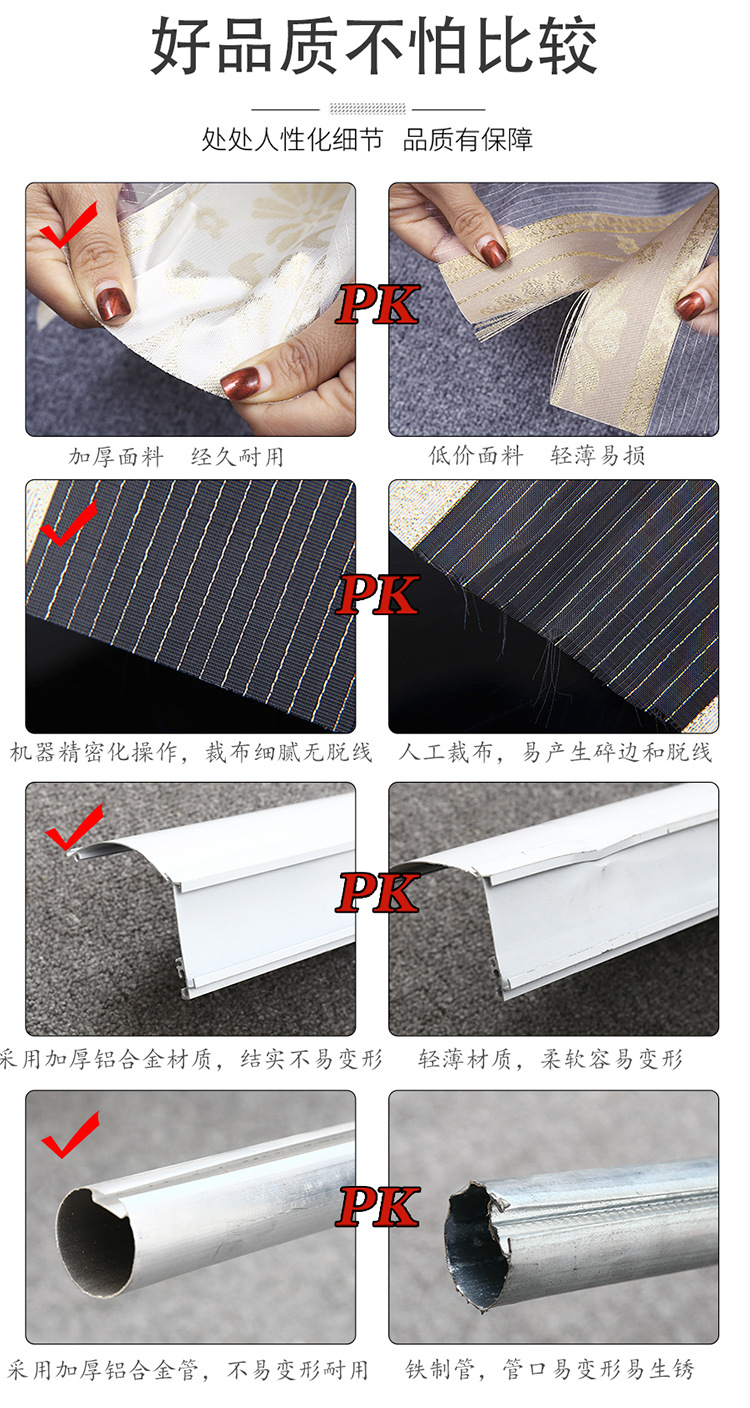 好品质不怕比较

处处人性化细节 品质有保障

PK

加厚面料 经久耐用

低价面料 轻薄易损

PK

机器精密化操作，裁布细腻无脱线

人工裁布，易产生碎边和脱线

PK

采用加厚铝合金材质，结实不易变形

轻薄材质，柔软容易变形

PK

采用加厚铝合金管，不易变形耐用

铁制管，管口易变形易生锈