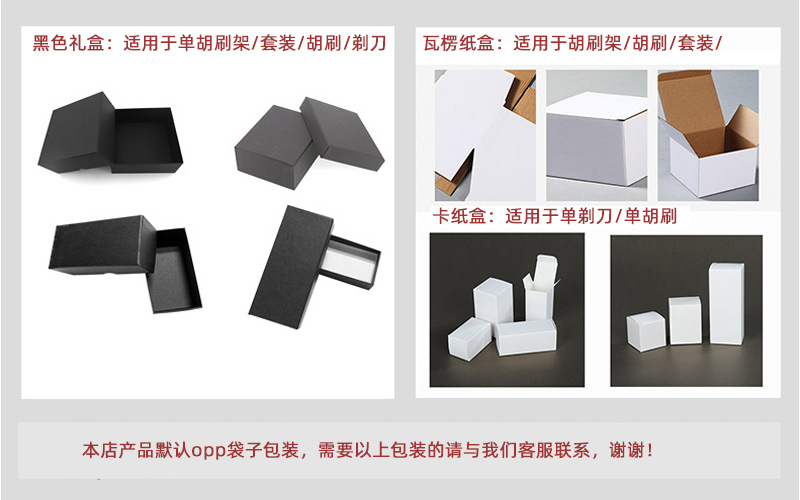 黑色礼盒：适用于单胡刷架/套装/胡刷/剃刀

瓦楞纸盒：适用于胡刷架/胡刷/套装/

卡纸盒：适用于单剃刀/单胡刷

本店产品默认opp袋子包装，需要以上包装的请与我们客服联系，谢谢！