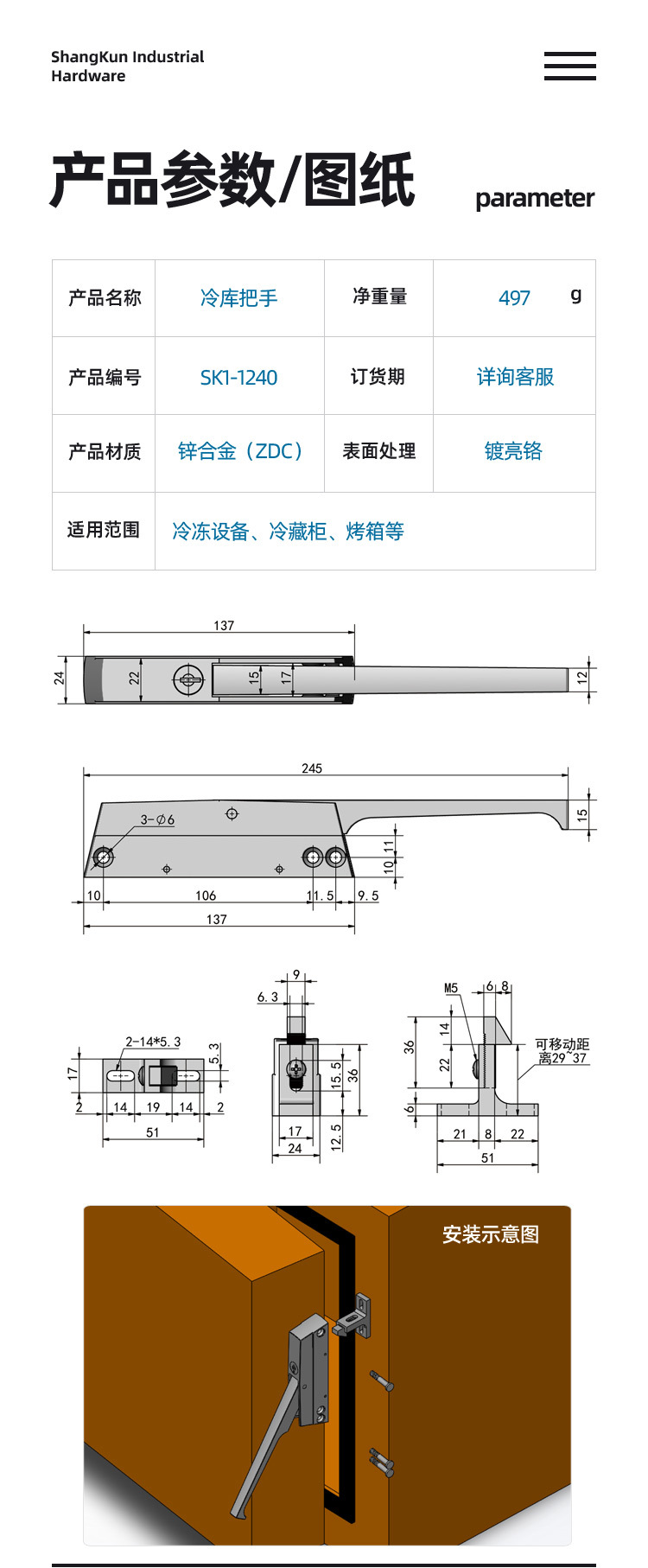 ShangKun Industrial Hardware

产品参数/图纸 parameter

| 产品名称 | 冷库把手 | 净重量 | 497 g |
|---|---|---|---|
| 产品编号 | SK1-1240 | 订货期 | 详询客服 |
| 产品材质 | 锌合金（ZDC） | 表面处理 | 镀亮铬 |
| 适用范围 | 冷冻设备、冷藏柜、烤箱等 | | |

137
24
22
15
17
12

245
3-$\phi$6
15
11
10
10
106
11.5
9.5
137

2-14*5.3
17
5.3
2
14
19
14
2
51

9
6.3
15.5
36
17
24
12.5

M5
6
8
36
14
22
6
可移动距离29~37
21
8
22
51

安装示意图