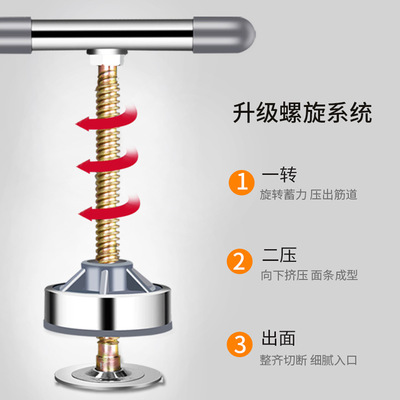 升级螺旋系统

1 一转
旋转蓄力 压出筋道

2 二压
向下挤压 面条成型

3 出面
整齐切断 细腻入口