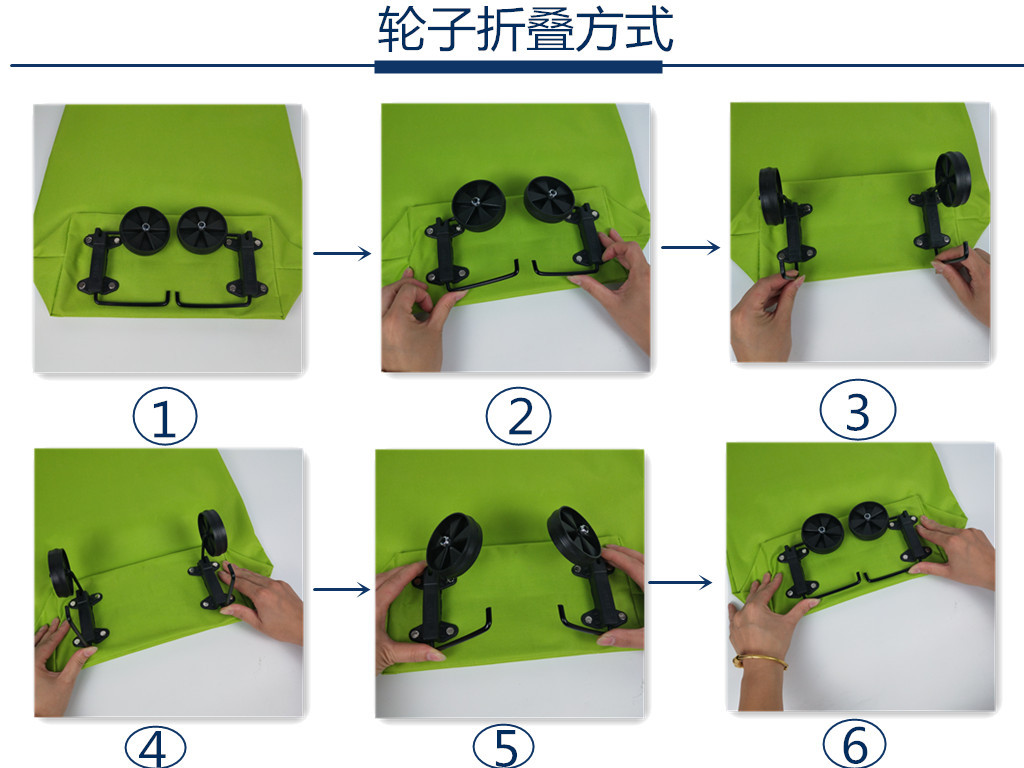 轮子折叠方式

①

②

③

④

⑤

⑥