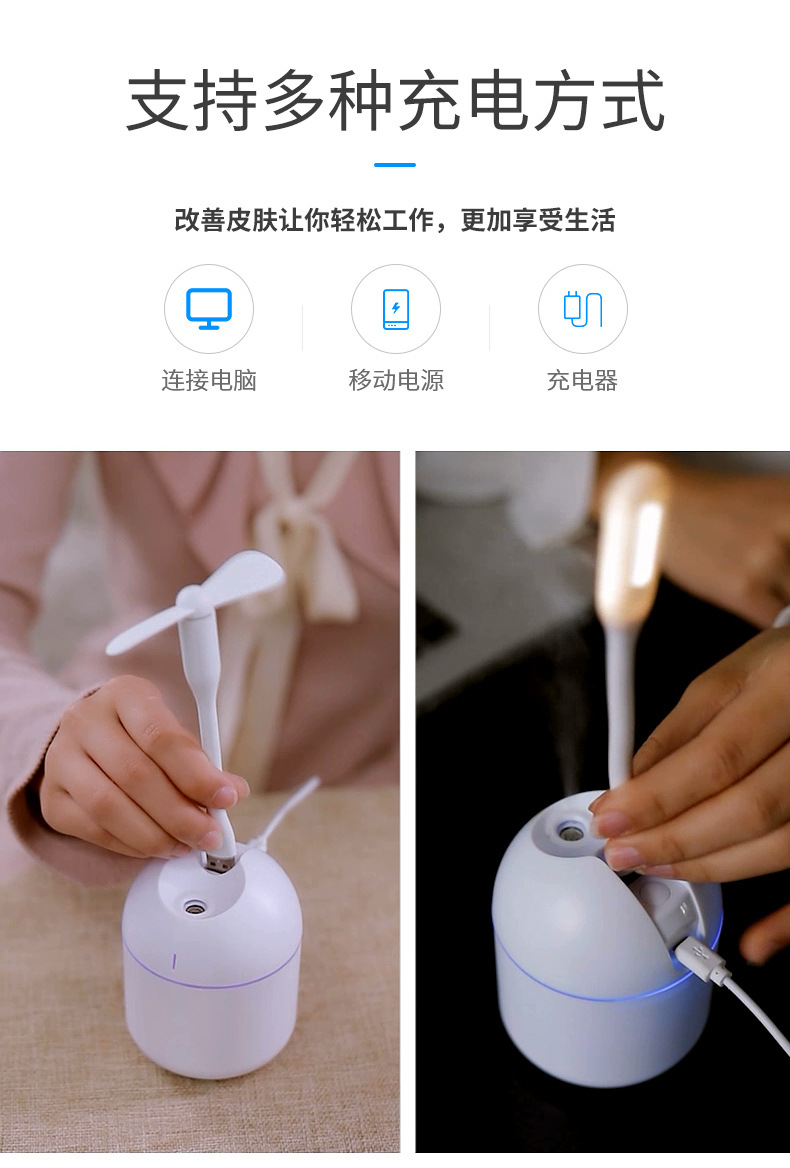 支持多种充电方式

改善皮肤让你轻松工作，更加享受生活

连接电脑

移动电源

充电器