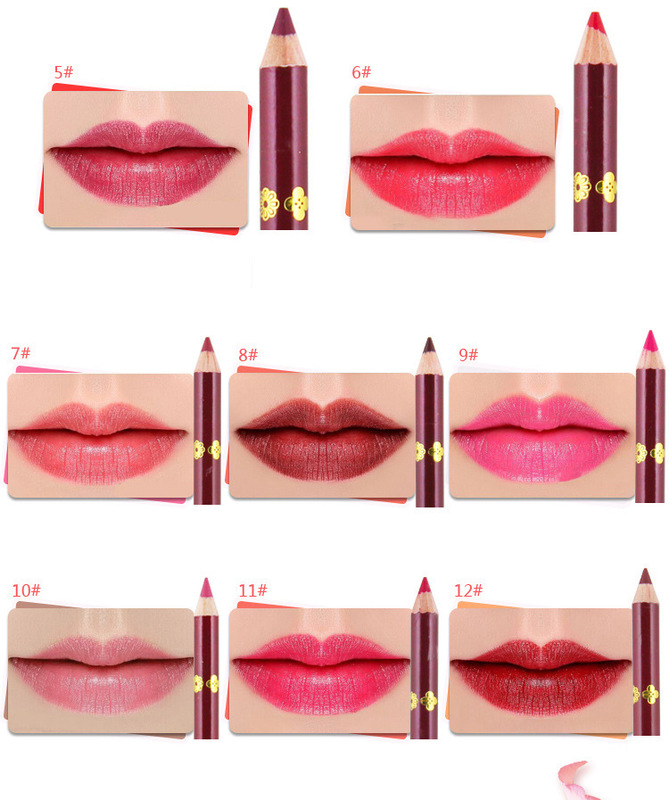 5#

6#

7#

8#

9#

10#

11#

12#