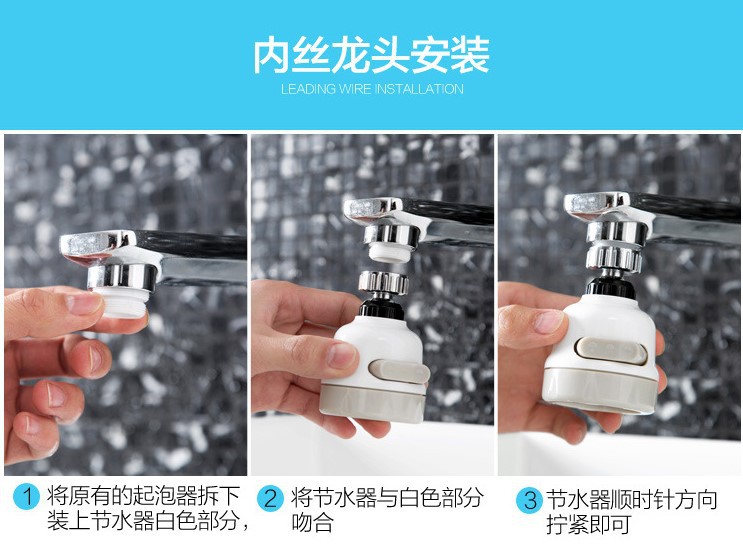 内丝龙头安装
LEADING WIRE INSTALLATION

1 将原有的起泡器拆下装上节水器白色部分，

2 将节水器与白色部分吻合

3 节水器顺时针方向拧紧即可