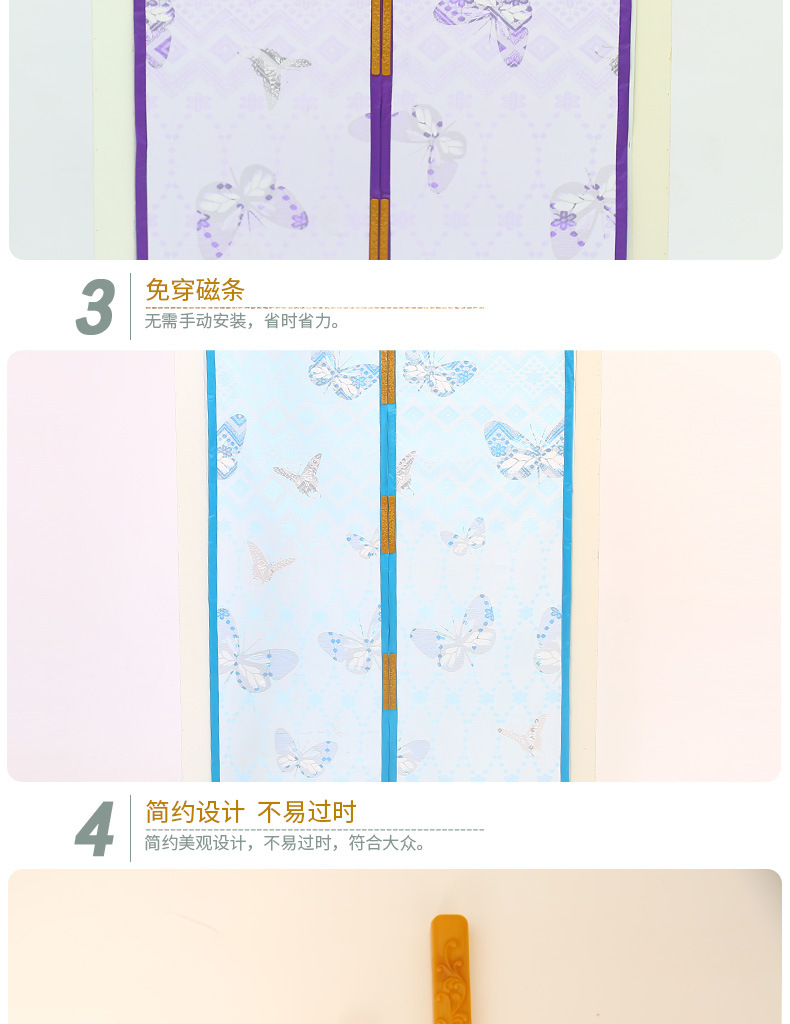 3
免穿磁条
无需手动安装，省时省力。

4
简约设计 不易过时
简约美观设计，不易过时，符合大众。