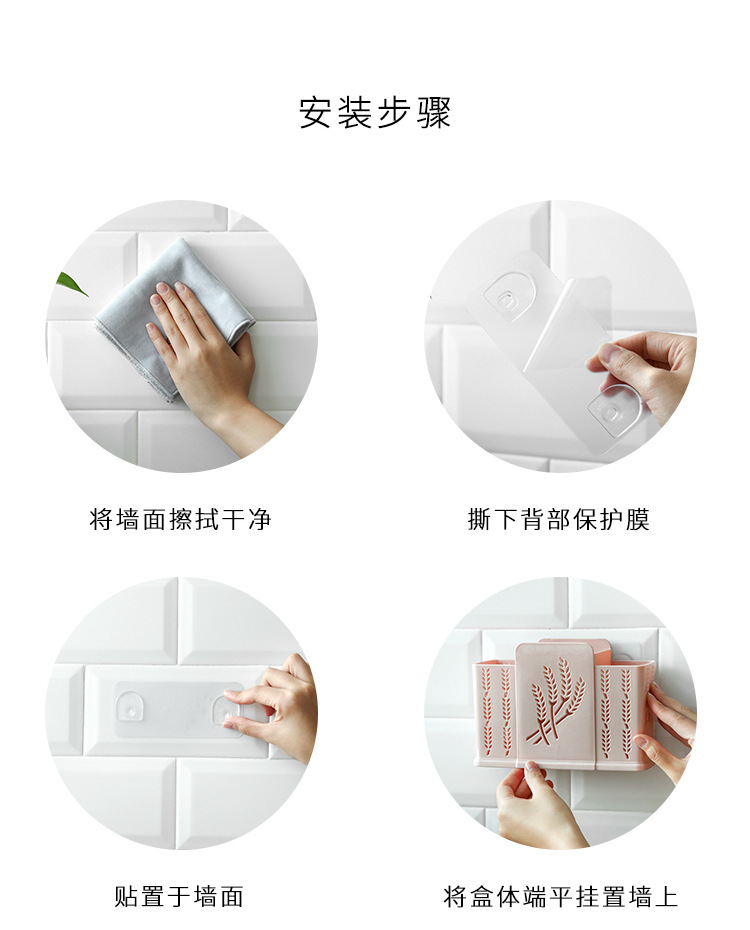 安装步骤

将墙面擦拭干净

撕下背部保护膜

贴置于墙面

将盒体端平挂置墙上