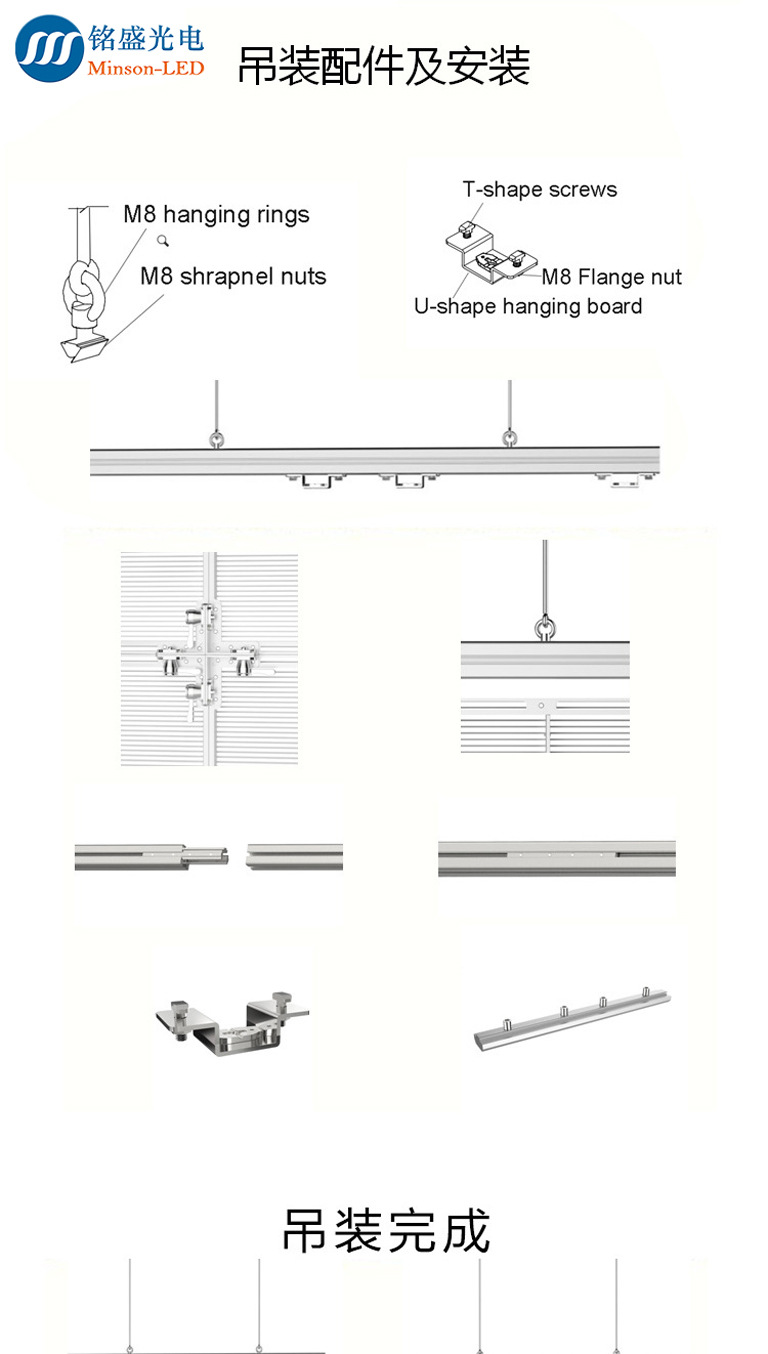 铭盛光电
Minson-LED

吊装配件及安装

M8 hanging rings
M8 shrapnel nuts

T-shape screws
M8 Flange nut
U-shape hanging board

吊装完成