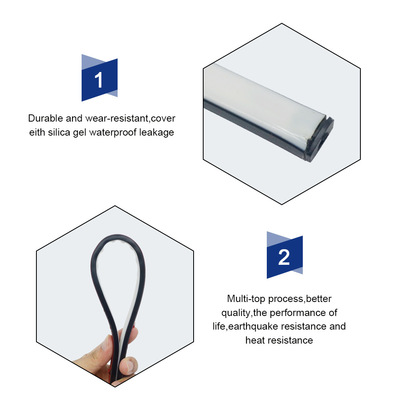 1

Durable and wear-resistant,cover eith silica gel waterproof leakage

2

Multi-top process,better quality,the performance of life,earthquake resistance and heat resistance