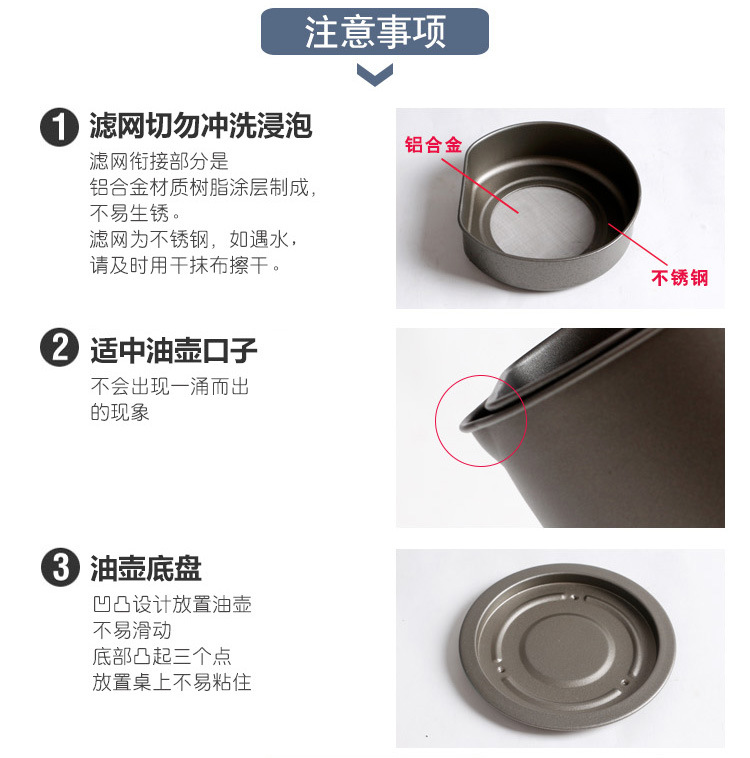 注意事项

1 滤网切勿冲洗浸泡

滤网衔接部分是
铝合金材质树脂涂层制成，
不易生锈。
滤网为不锈钢，如遇水，
请及时用干抹布擦干。

铝合金

不锈钢

2 适中油壶口子

不会出现一涌而出
的现象

3 油壶底盘

凹凸设计放置油壶
不易滑动
底部凸起三个点
放置桌上不易粘住