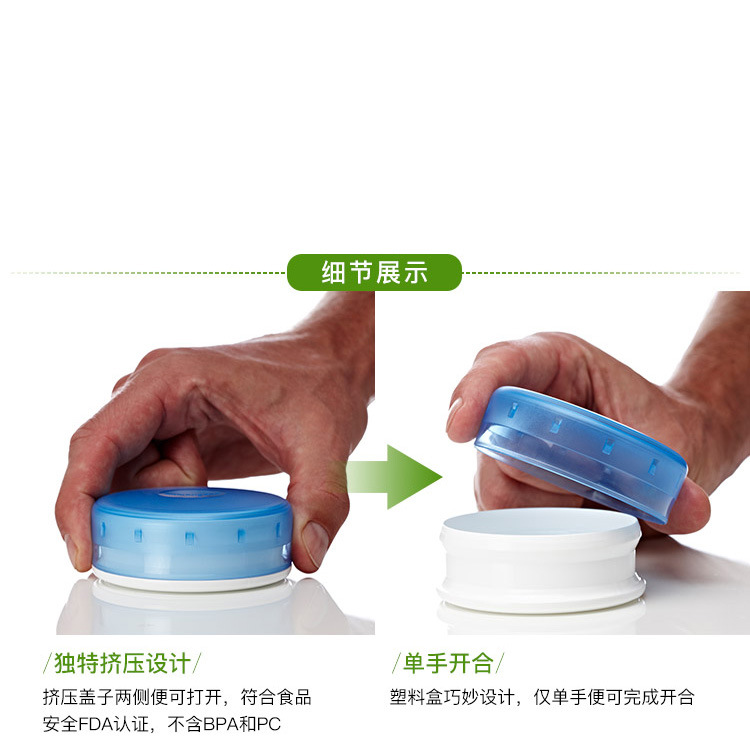 细节展示

/独特挤压设计/

挤压盖子两侧便可打开，符合食品安全FDA认证，不含BPA和PC

/单手开合/

塑料盒巧妙设计，仅单手便可完成开合