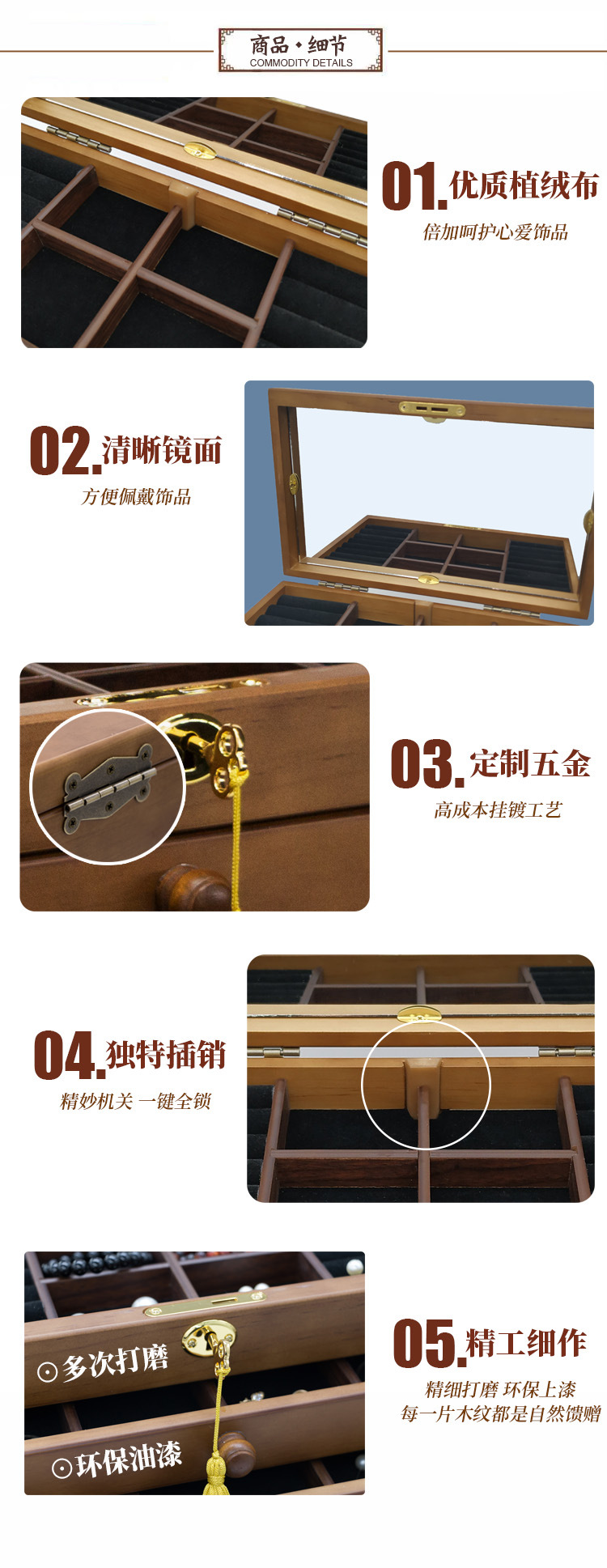 商品·细节
COMMODITY DETAILS

01.优质植绒布
倍加呵护心爱饰品

02.清晰镜面
方便佩戴饰品

03.定制五金
高成本挂镀工艺

04.独特插销
精妙机关 一键全锁

⊙多次打磨
⊙环保油漆

05.精工细作
精细打磨 环保上漆
每一片木纹都是自然馈赠