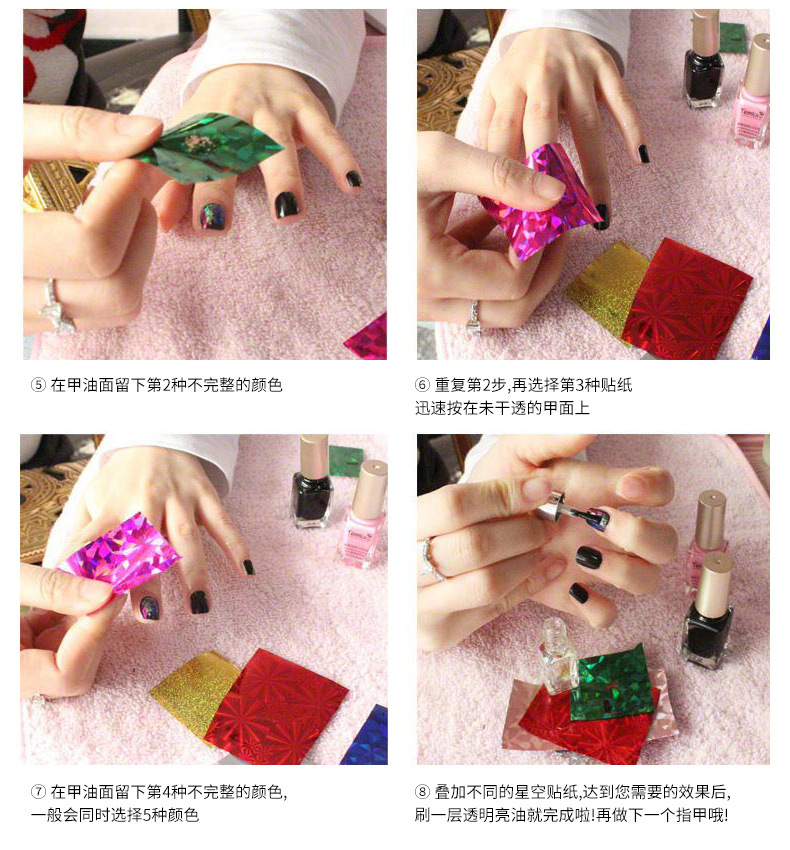 ⑤ 在甲油面留下第2种不完整的颜色

⑥ 重复第2步,再选择第3种贴纸
迅速按在未干透的甲面上

⑦ 在甲油面留下第4种不完整的颜色,
一般会同时选择5种颜色

⑧ 叠加不同的星空贴纸,达到您需要的效果后,
刷一层透明亮油就完成啦!再做下一个指甲哦!