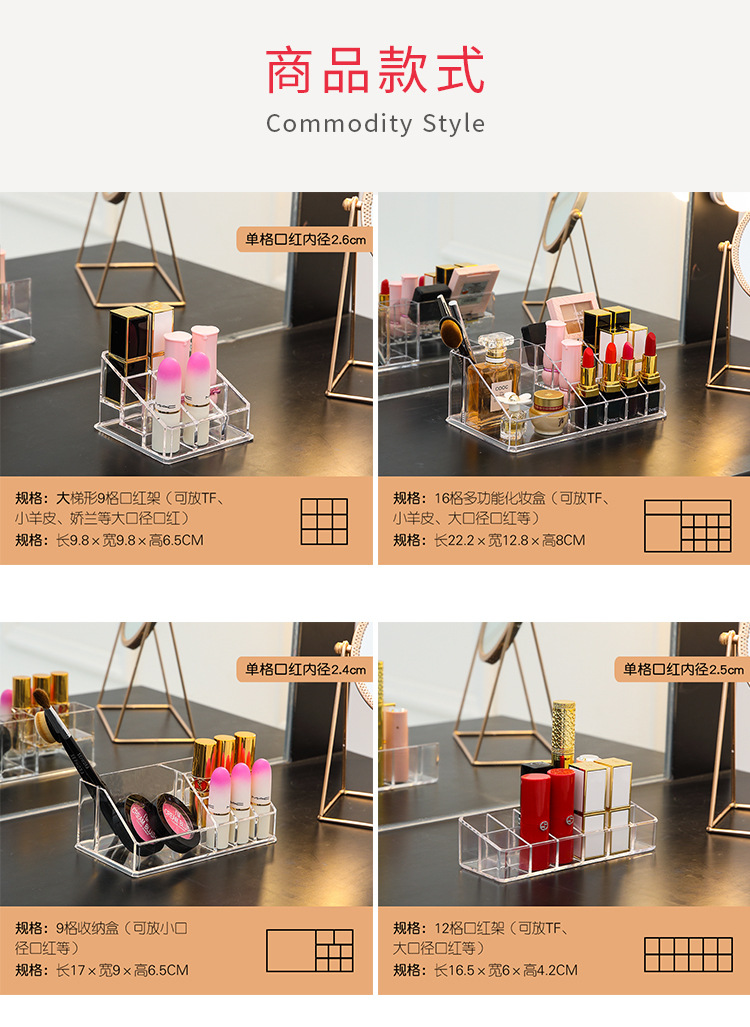 商品款式
Commodity Style

单格口红内径2.6cm

规格：大梯形9格口红架（可放TF、小羊皮、娇兰等大口径口红）
规格：长9.8×宽9.8×高6.5CM

规格：16格多功能化妆盒（可放TF、小羊皮、大口径口红等）
规格：长22.2×宽12.8×高8CM

单格口红内径2.4cm

规格：9格收纳盒（可放小口径口红等）
规格：长17×宽9×高6.5CM

单格口红内径2.5cm

规格：12格口红架（可放TF、大口径口红等）
规格：长16.5×宽6×高4.2CM