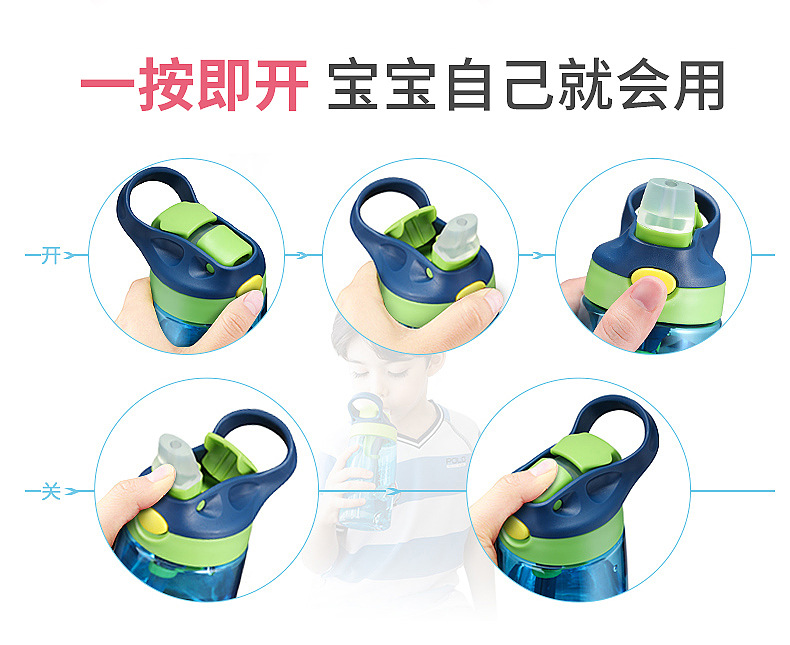 一按即开 宝宝自己就会用

开

关

POLO