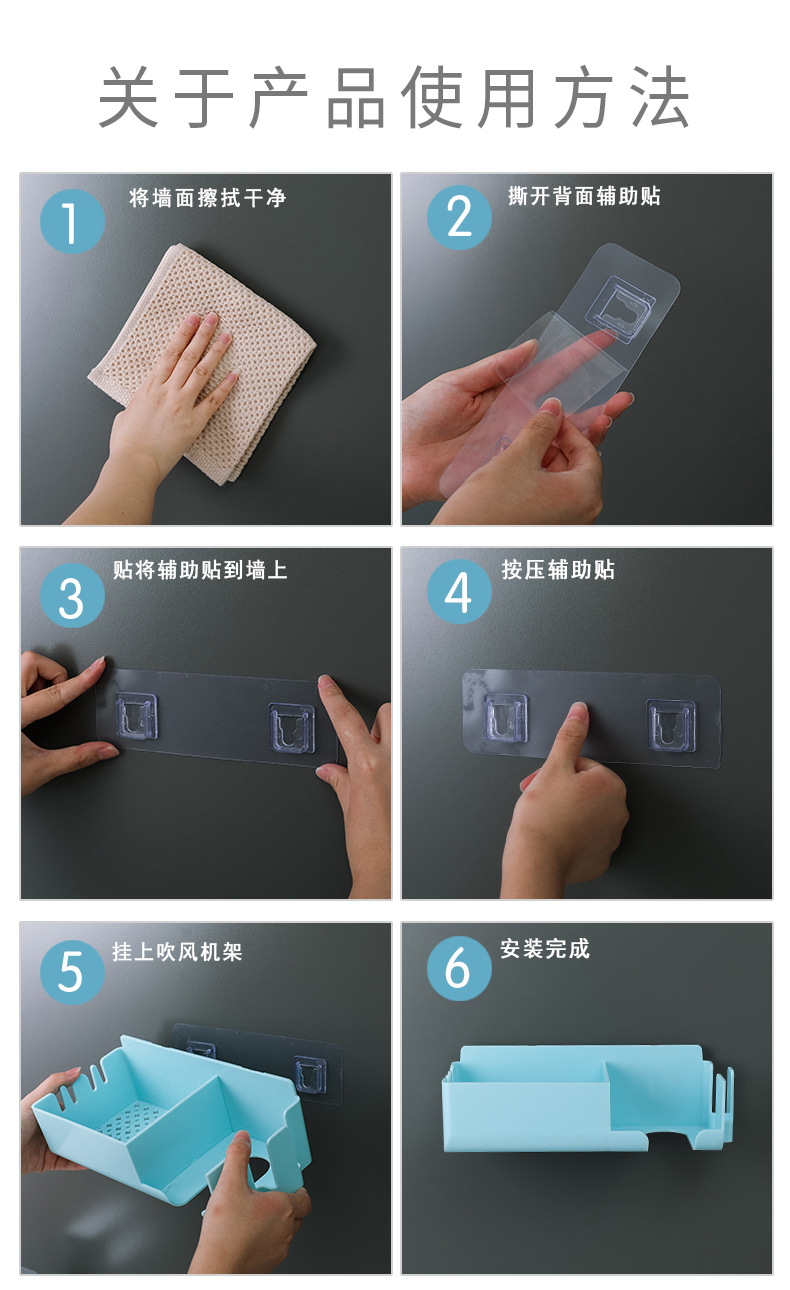 关于产品使用方法

1 将墙面擦拭干净

2 撕开背面辅助贴

3 贴将辅助贴到墙上

4 按压辅助贴

5 挂上吹风机架

6 安装完成