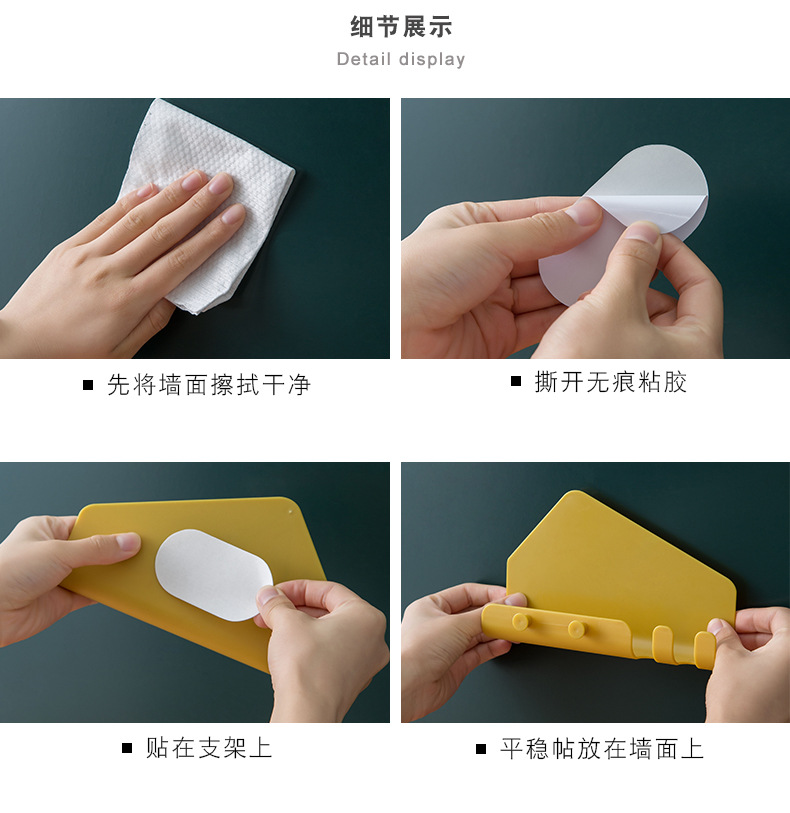 细节展示
Detail display

■ 先将墙面擦拭干净

■ 撕开无痕粘胶

■ 贴在支架上

■ 平稳帖放在墙面上