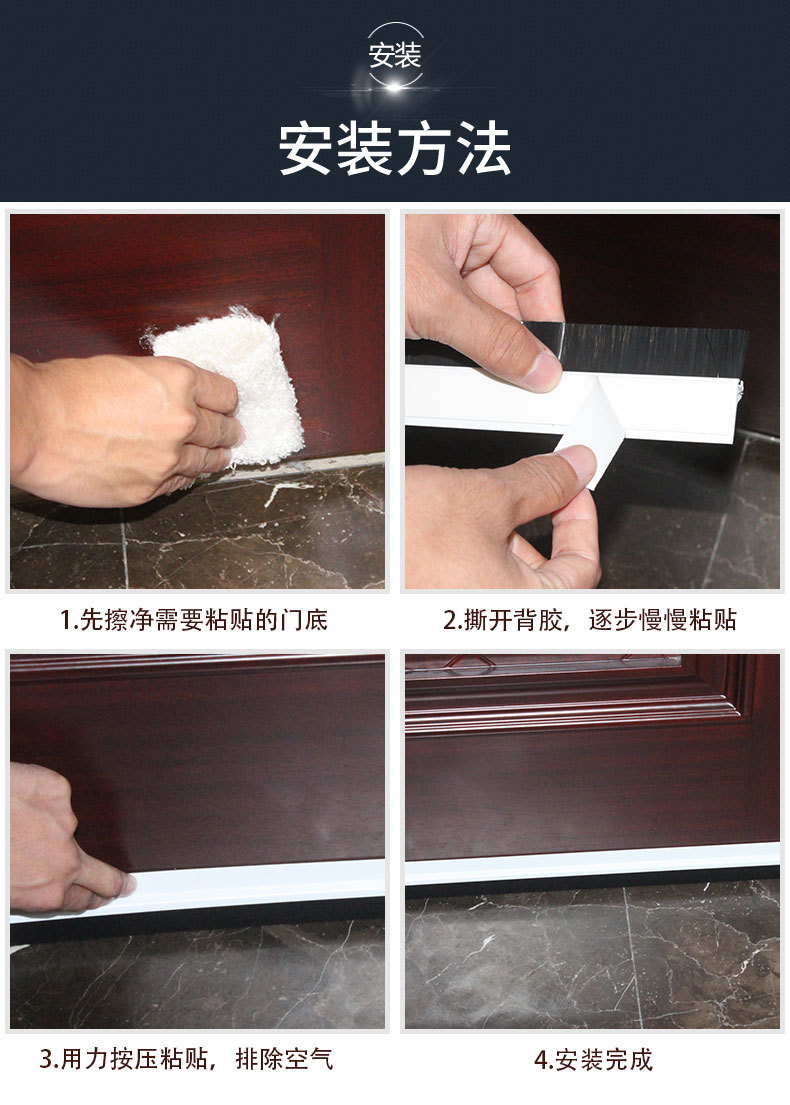 安装

安装方法

1.先擦净需要粘贴的门底

2.撕开背胶，逐步慢慢粘贴

3.用力按压粘贴，排除空气

4.安装完成