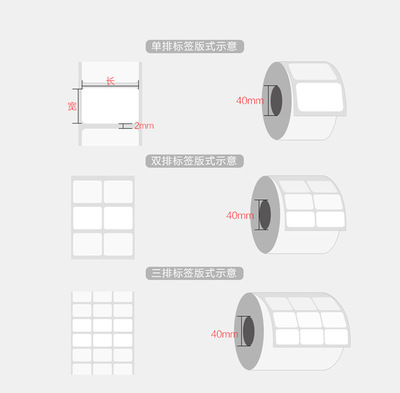 单排标签版式示意

长
宽
2mm

40mm

双排标签版式示意

40mm

三排标签版式示意

40mm