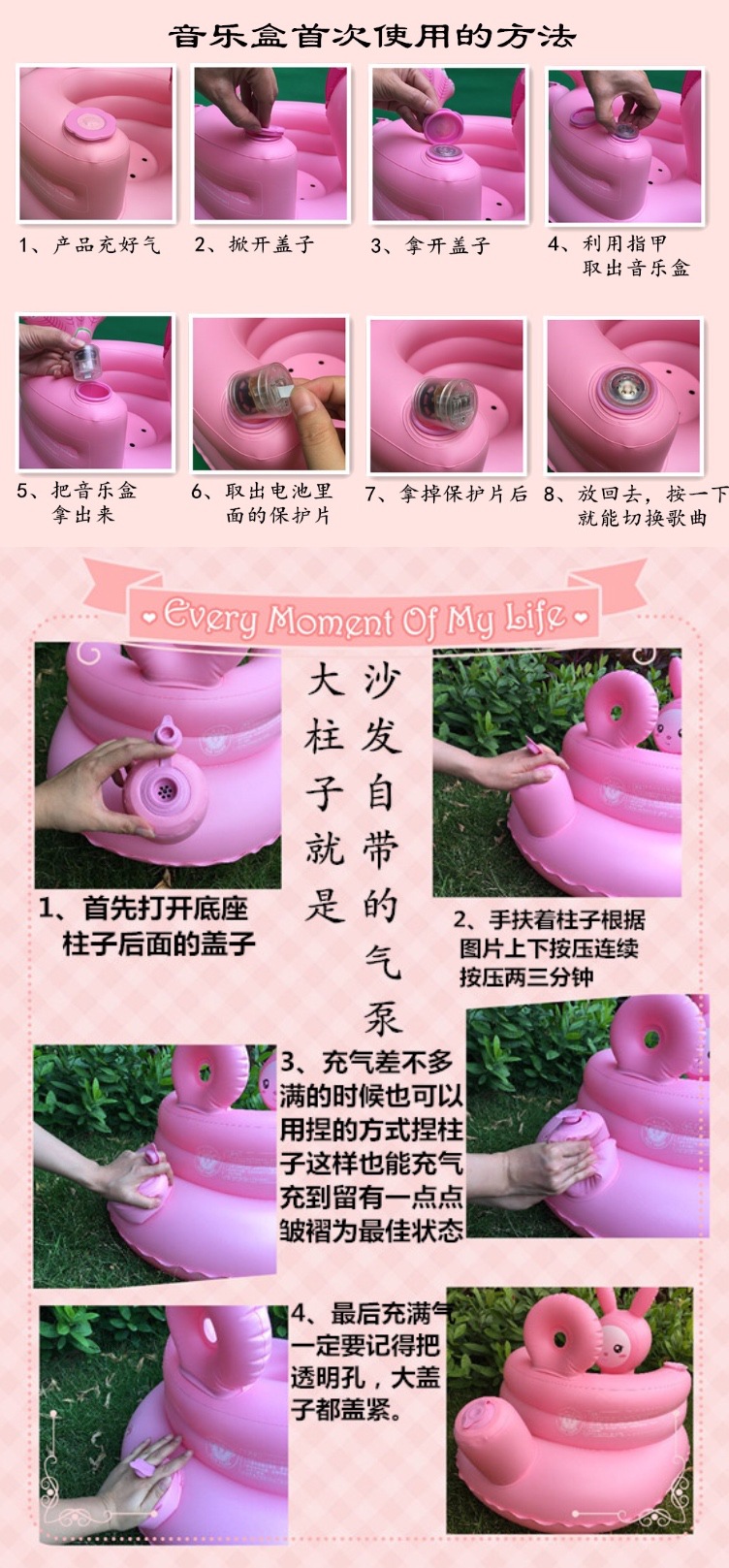 音乐盒首次使用的方法

1、产品充好气

2、掀开盖子

3、拿开盖子

4、利用指甲取出音乐盒

5、把音乐盒拿出来

6、取出电池里面的保护片

7、拿掉保护片后

8、放回去，按一下就能切换歌曲

Every Moment Of My Life

沙发自带的气泵

大柱子就是

1、首先打开底座柱子后面的盖子

2、手扶着柱子根据图片上下按压连续按压两三分钟

3、充气差不多满的时候也可以用捏的方式捏柱子这样也能充气充到留有一点点皱褶为最佳状态

4、最后充满气一定要记得把透明孔，大盖子都盖紧。