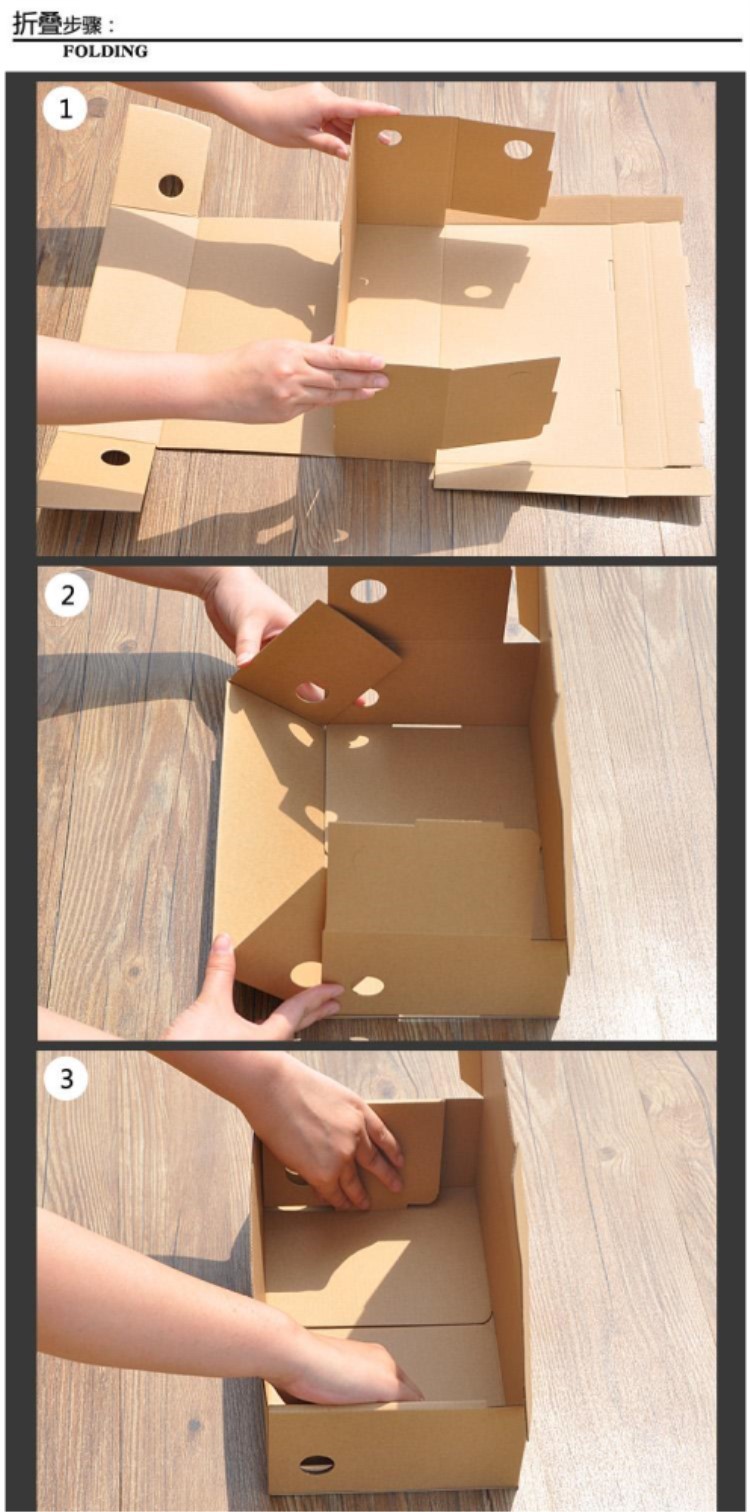 折叠步骤：
FOLDING

1

2

3