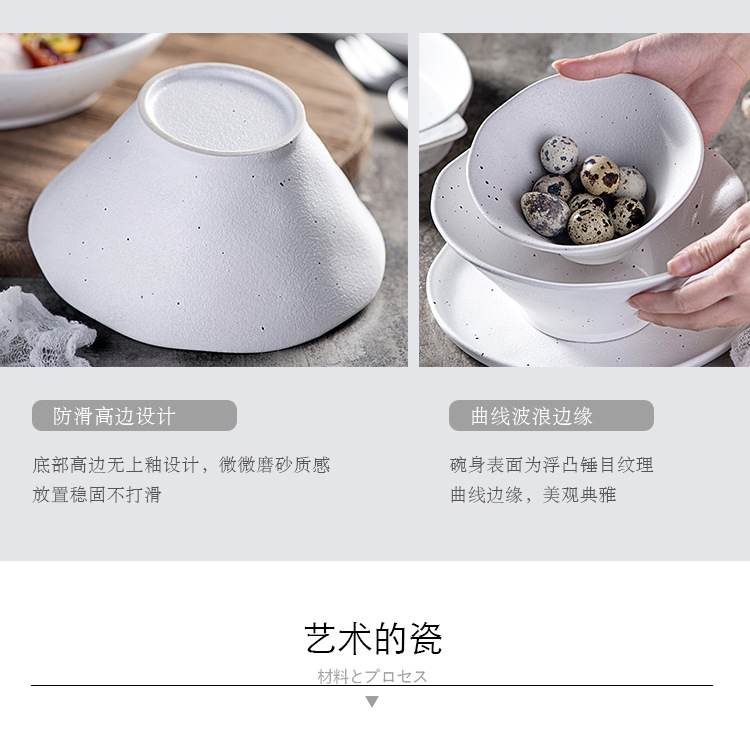 防滑高边设计

底部高边无上釉设计，微微磨砂质感
放置稳固不打滑

曲线波浪边缘

碗身表面为浮凸锤目纹理
曲线边缘，美观典雅

艺术的瓷

材料とプロセス