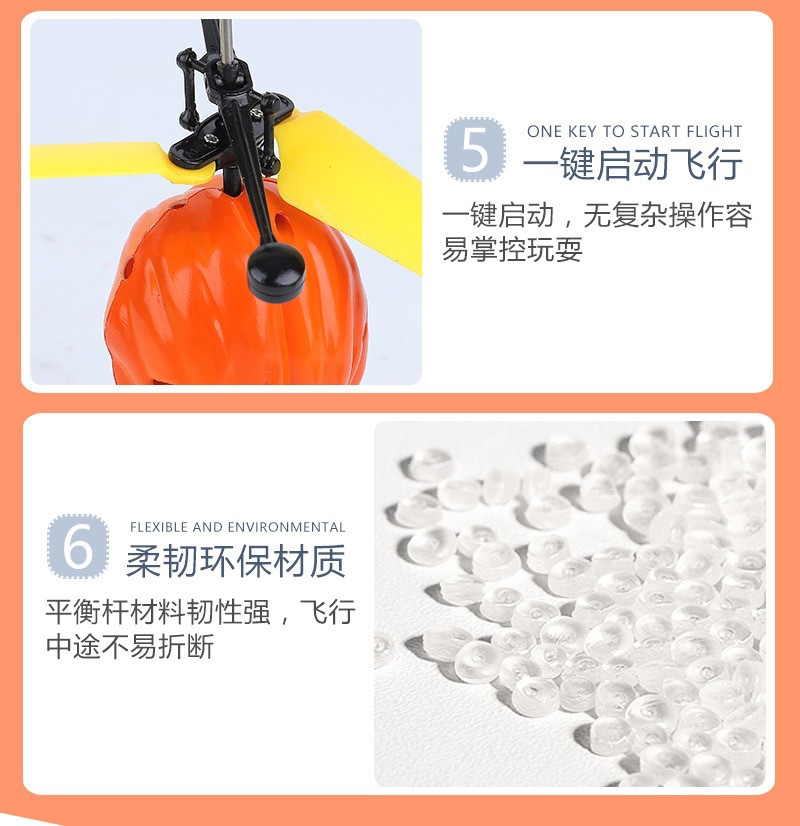 5

ONE KEY TO START FLIGHT

一键启动飞行

一键启动，无复杂操作容易掌控玩耍

6

FLEXIBLE AND ENVIRONMENTAL

柔韧环保材质

平衡杆材料韧性强，飞行中途不易折断