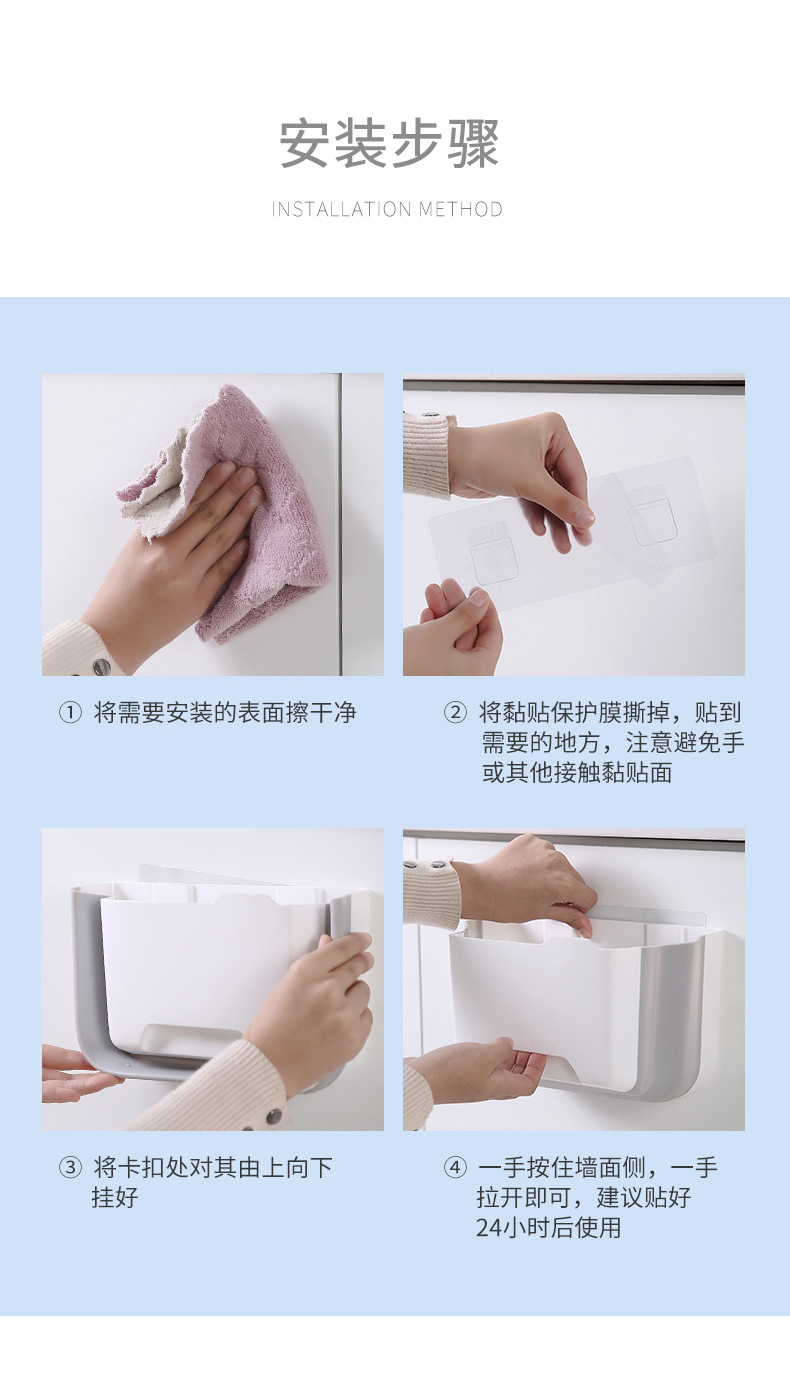 安装步骤

INSTALLATION METHOD

① 将需要安装的表面擦干净

② 将黏贴保护膜撕掉，贴到需要的地方，注意避免手或其他接触黏贴面

③ 将卡扣处对其由上向下挂好

④ 一手按住墙面侧，一手拉开即可，建议贴好24小时后使用