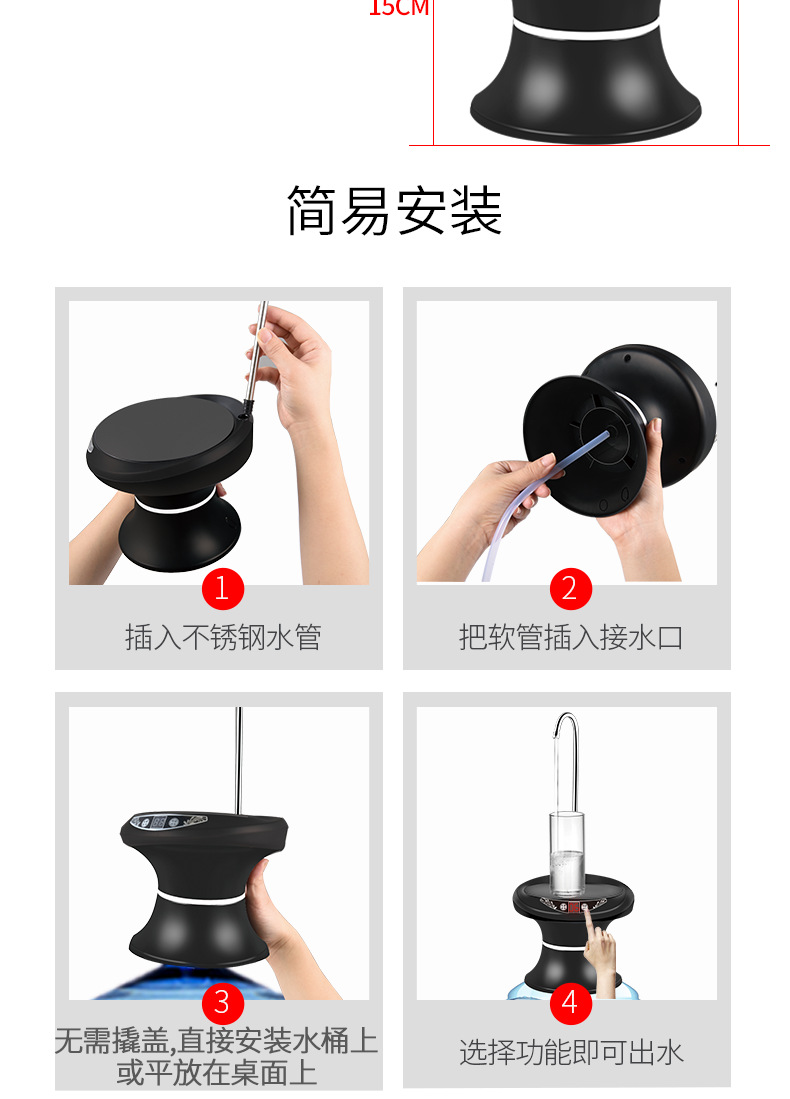 15CM

简易安装

1
插入不锈钢水管

2
把软管插入接水口

3
无需撬盖,直接安装水桶上或平放在桌面上

4
选择功能即可出水