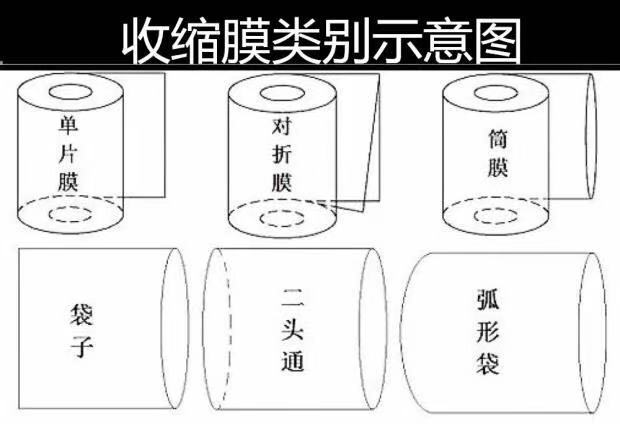 收缩膜类别示意图

单片膜

对折膜

筒膜

袋子

二头通

弧形袋