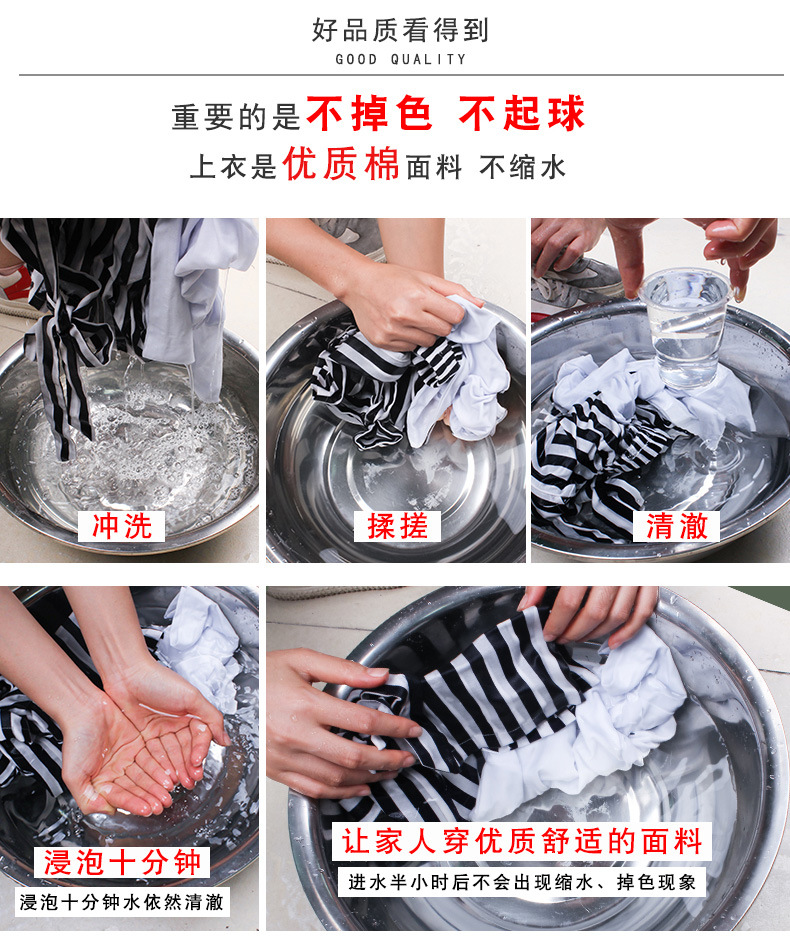 好品质看得到
GOOD QUALITY

重要的是不掉色 不起球
上衣是优质棉面料 不缩水

冲洗

揉搓

清澈

浸泡十分钟
浸泡十分钟水依然清澈

让家人穿优质舒适的面料
进水半小时后不会出现缩水、掉色现象