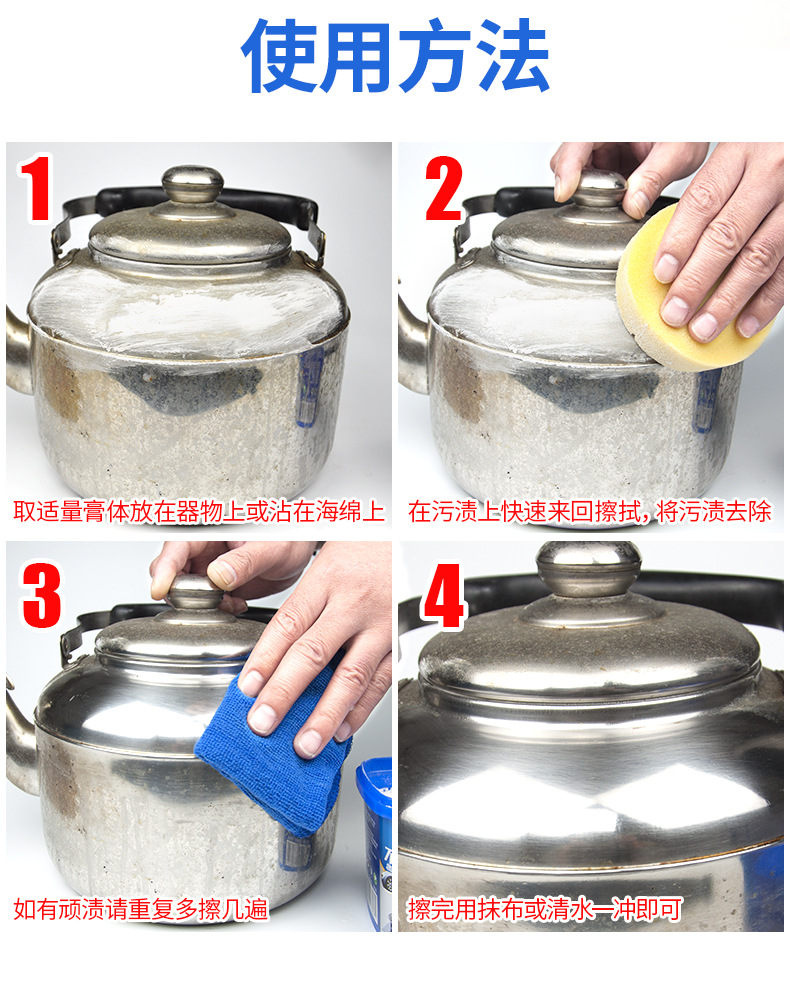 使用方法

1

取适量膏体放在器物上或沾在海绵上

2

在污渍上快速来回擦拭，将污渍去除

3

如有顽渍请重复多擦几遍

4

擦完用抹布或清水一冲即可