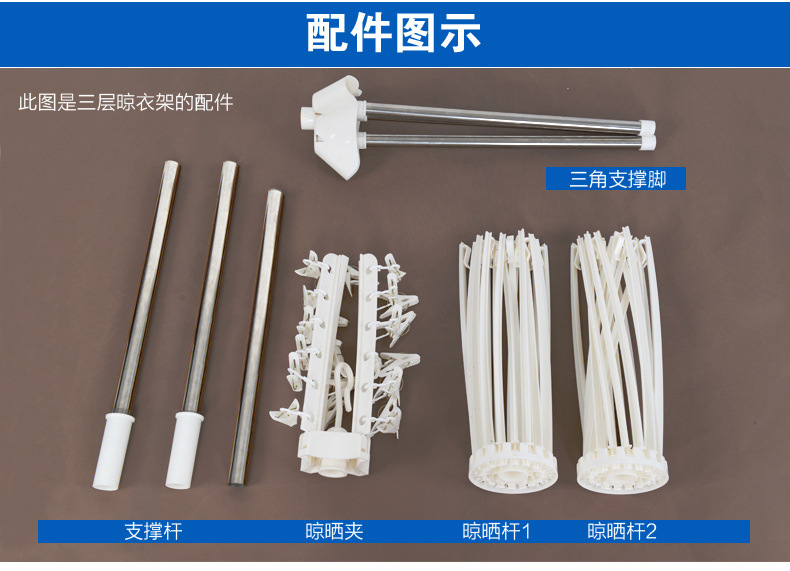 配件图示

此图是三层晾衣架的配件

三角支撑脚

支撑杆
晾晒夹
晾晒杆1
晾晒杆2