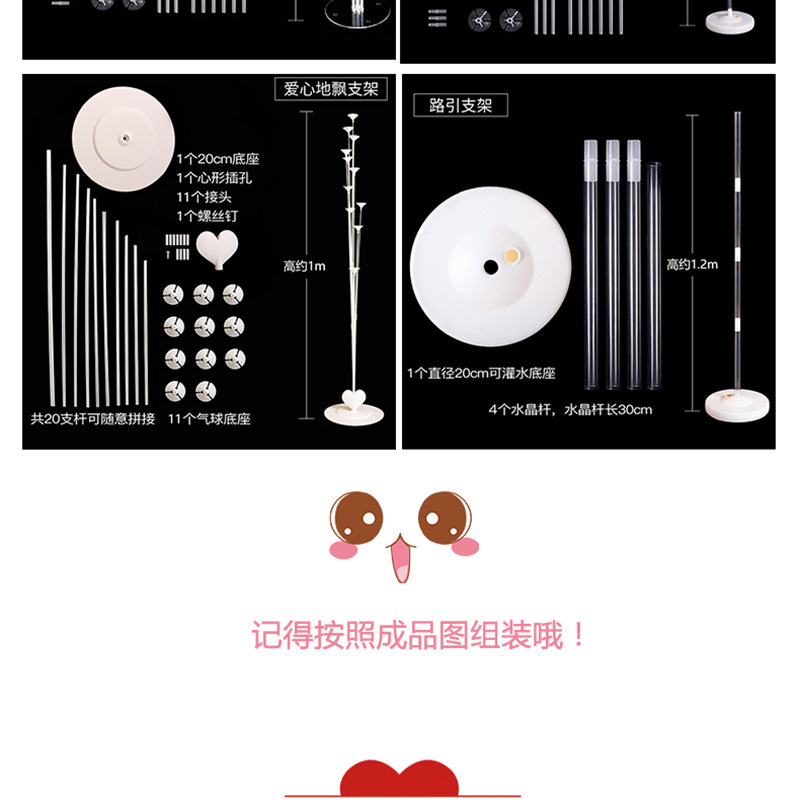 爱心地飘支架

1个20cm底座
1个心形插孔
11个接头
1个螺丝钉

高约1m

共20支杆可随意拼接　11个气球底座

路引支架

高约1.2m

1个直径20cm可灌水底座

4个水晶杆，水晶杆长30cm

记得按照成品图组装哦！