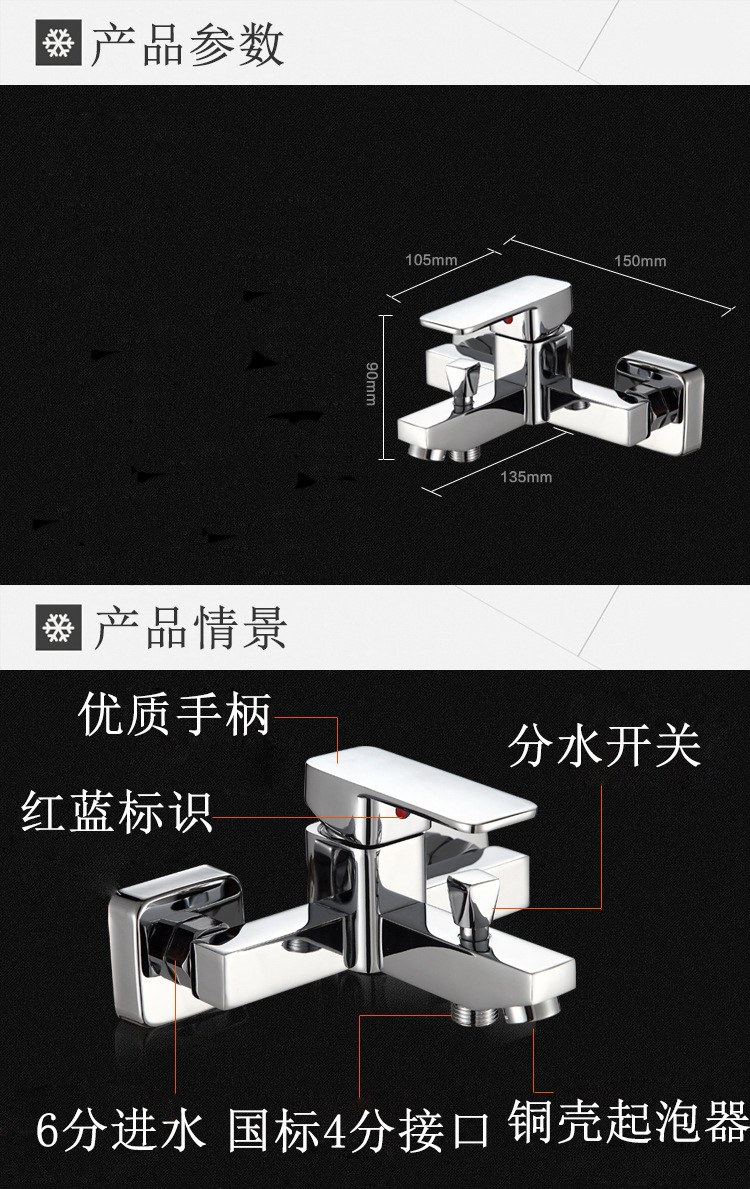 产品参数

105mm
150mm
90mm
135mm

产品情景

优质手柄
分水开关
红蓝标识
6分进水 国标4分接口
铜壳起泡器