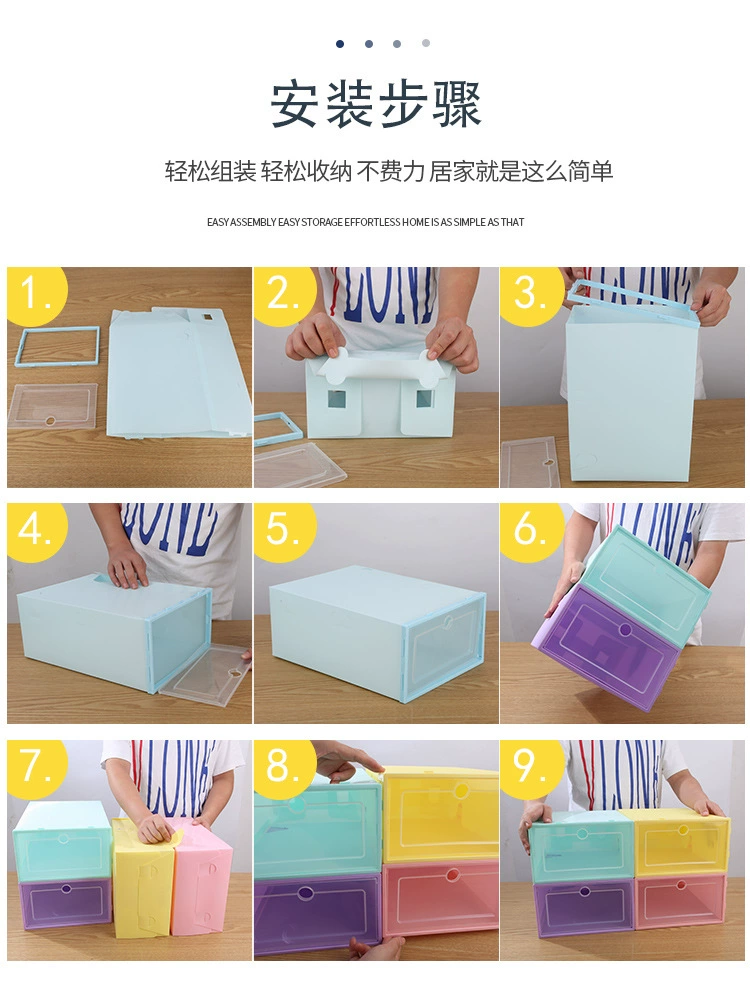 安装步骤

轻松组装 轻松收纳 不费力 居家就是这么简单

EASY ASSEMBLY EASY STORAGE EFFORTLESS HOME IS AS SIMPLE AS THAT

1.

2.

3.

4.

5.

6.

7.

8.

9.