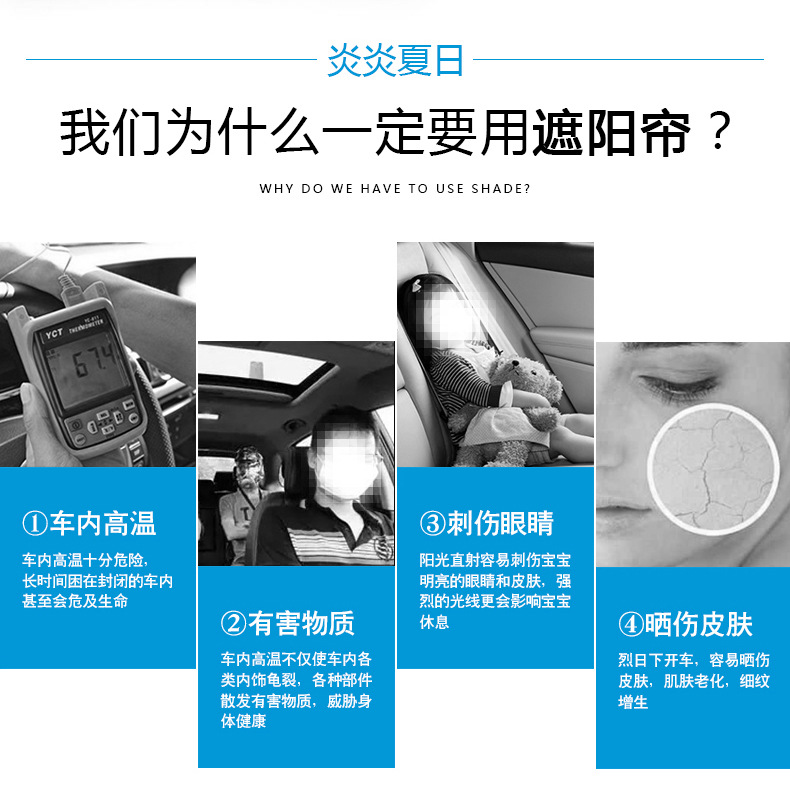 炎炎夏日

我们为什么一定要用遮阳帘？

WHY DO WE HAVE TO USE SHADE?

YCT
THERMOMETER
67.4

①车内高温

车内高温十分危险，长时间困在封闭的车内甚至会危及生命

②有害物质

车内高温不仅使车内各类内饰龟裂，各种部件散发有害物质，威胁身体健康

③刺伤眼睛

阳光直射容易刺伤宝宝明亮的眼睛和皮肤，强烈的光线更会影响宝宝休息

④晒伤皮肤

烈日下开车，容易晒伤皮肤，肌肤老化，细纹增生