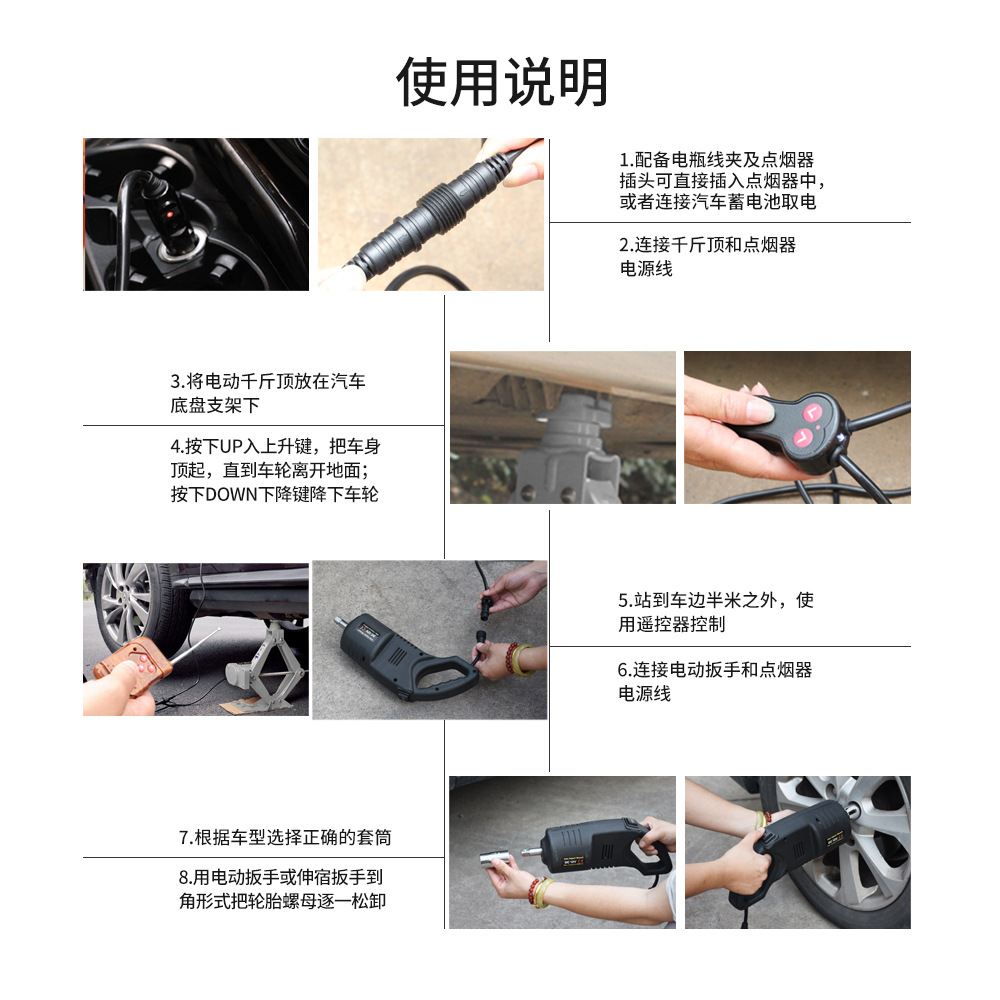 使用说明

1.配备电瓶线夹及点烟器插头可直接插入点烟器中，或者连接汽车蓄电池取电

2.连接千斤顶和点烟器电源线

3.将电动千斤顶放在汽车底盘支架下

4.按下UP入上升键，把车身顶起，直到车轮离开地面；按下DOWN下降键降下车轮

5.站到车边半米之外，使用遥控器控制

6.连接电动扳手和点烟器电源线

7.根据车型选择正确的套筒

8.用电动扳手或伸宿扳手到角形式把轮胎螺母逐一松卸