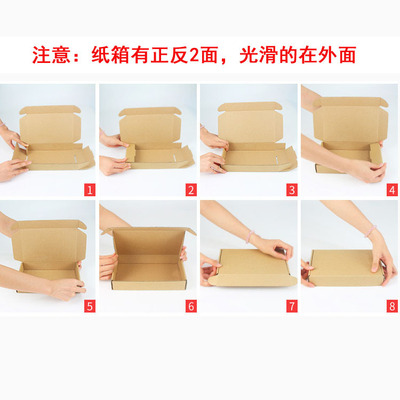 注意：纸箱有正反2面，光滑的在外面

1

2

3

4

5

6

7

8