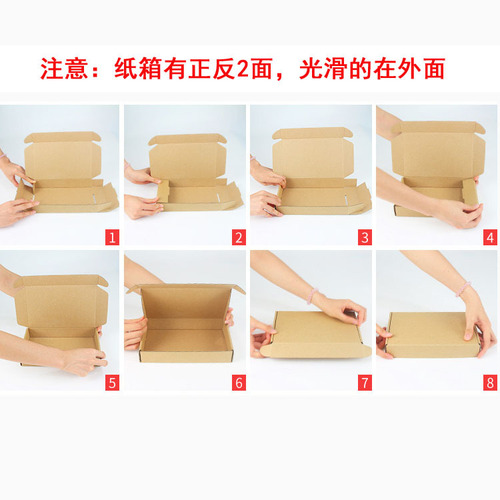 注意：纸箱有正反2面，光滑的在外面

1

2

3

4

5

6

7

8